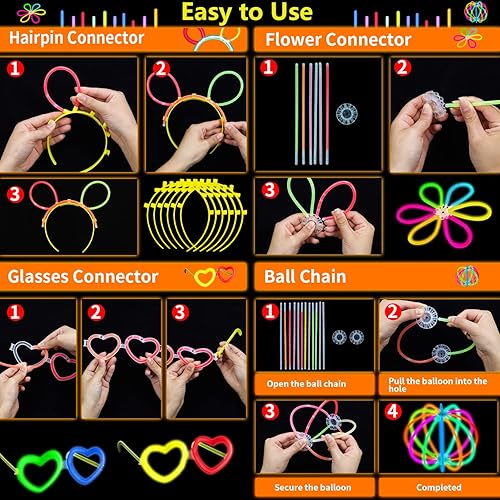 Easy to Use

Hairpin Connector

1

2

3

Flower Connector

1

2

3

Glasses Connector

1

2

3

Ball Chain

1

Open the ball chain

2

Pull the balloon into the hole

3

Secure the balloon

4

Completed