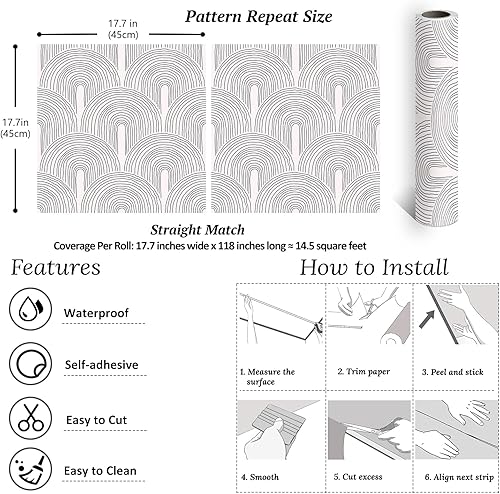 Pattern Repeat Size

17.7 in
(45cm)

17.7in
(45cm)

Straight Match

Coverage Per Roll: 17.7 inches wide x 118 inches long ≈ 14.5 square feet

Features

Waterproof

Self-adhesive

Easy to Cut

Easy to Clean

How to Install

1. Measure the surface

2. Trim paper

3. Peel and stick

4. Smooth

5. Cut excess

6. Align next strip