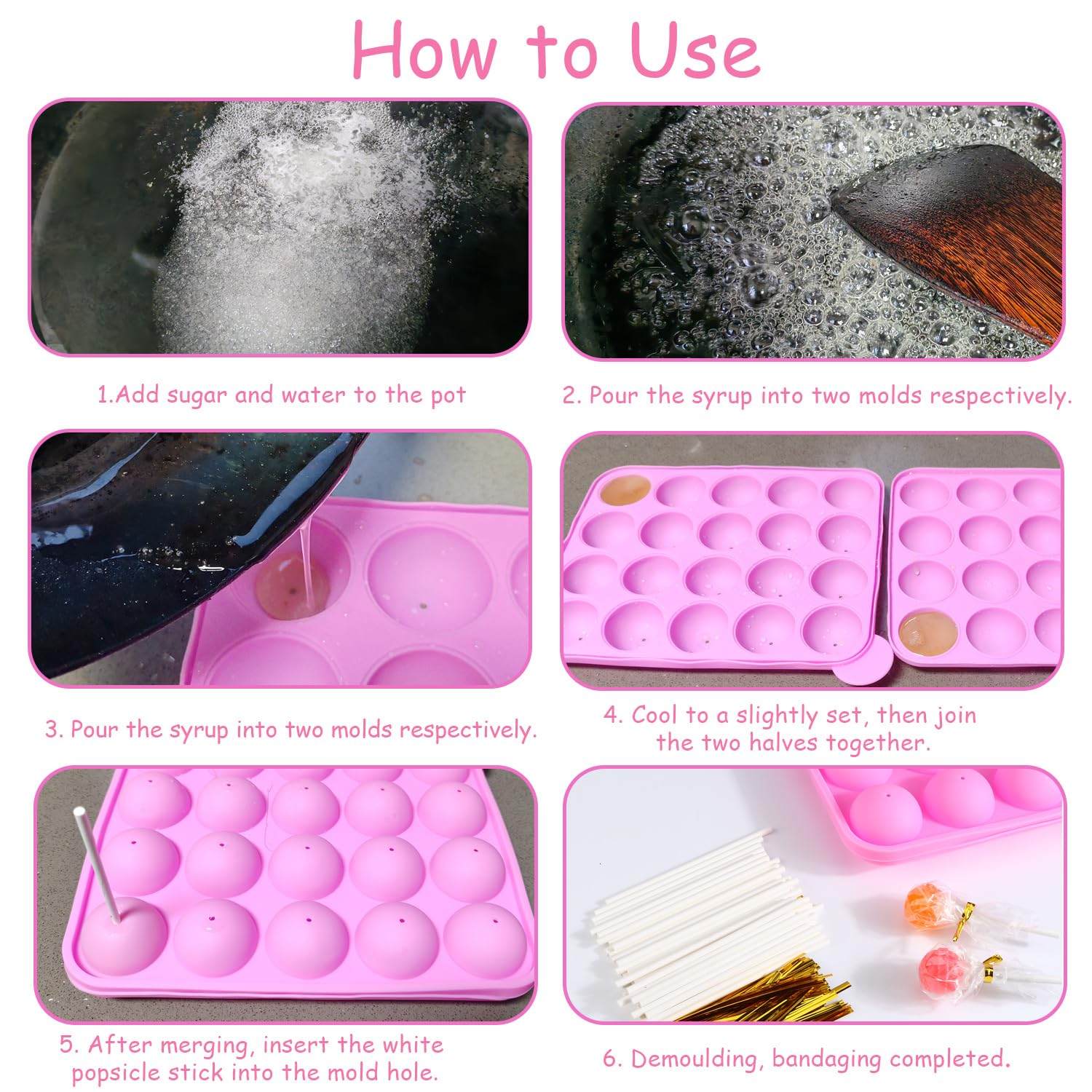 How to Use

1.Add sugar and water to the pot

2. Pour the syrup into two molds respectively.

3. Pour the syrup into two molds respectively.

4. Cool to a slightly set, then join the two halves together.

5. After merging, insert the white popsicle stick into the mold hole.

6. Demoulding, bandaging completed.