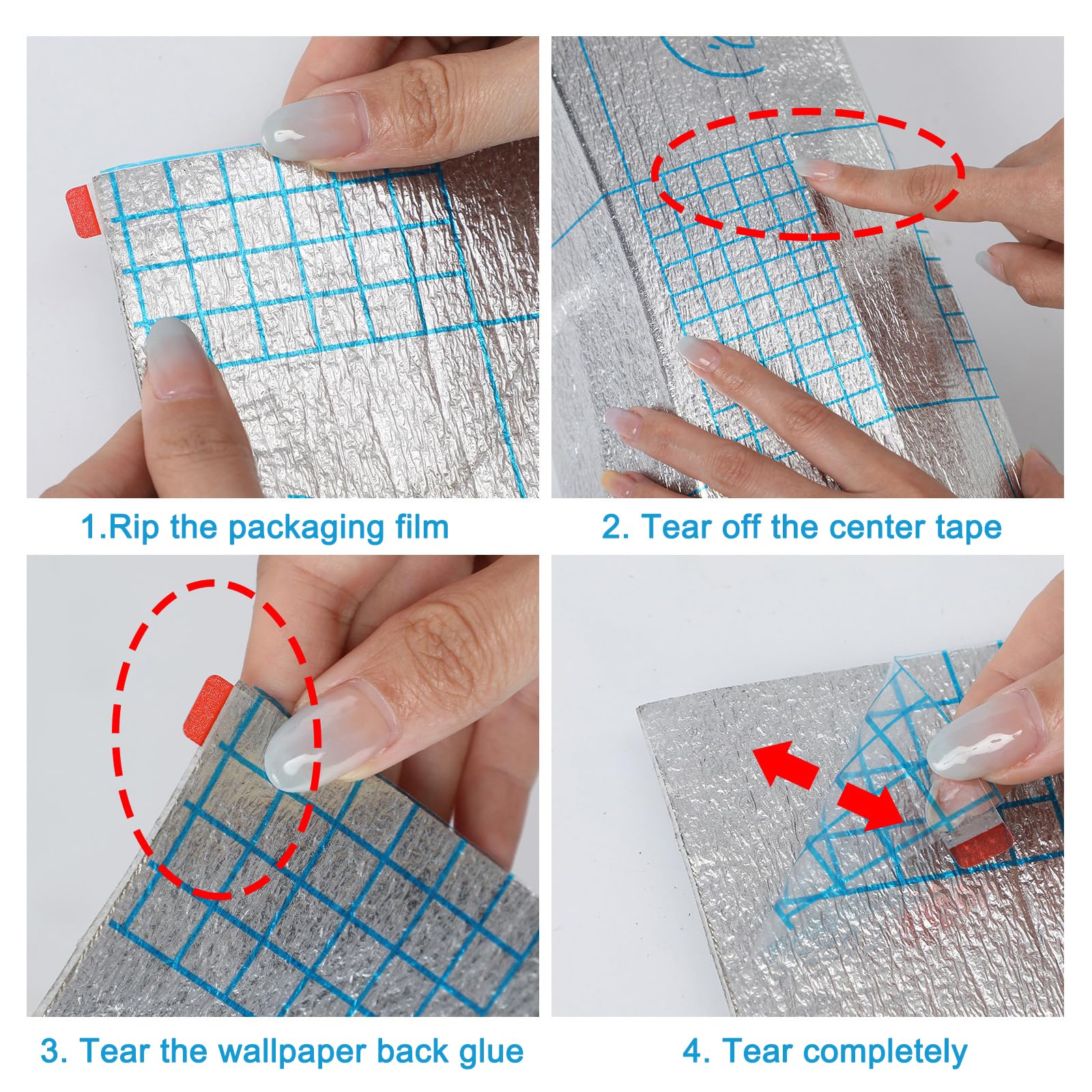 1.Rip the packaging film

2. Tear off the center tape

3. Tear the wallpaper back glue

4. Tear completely