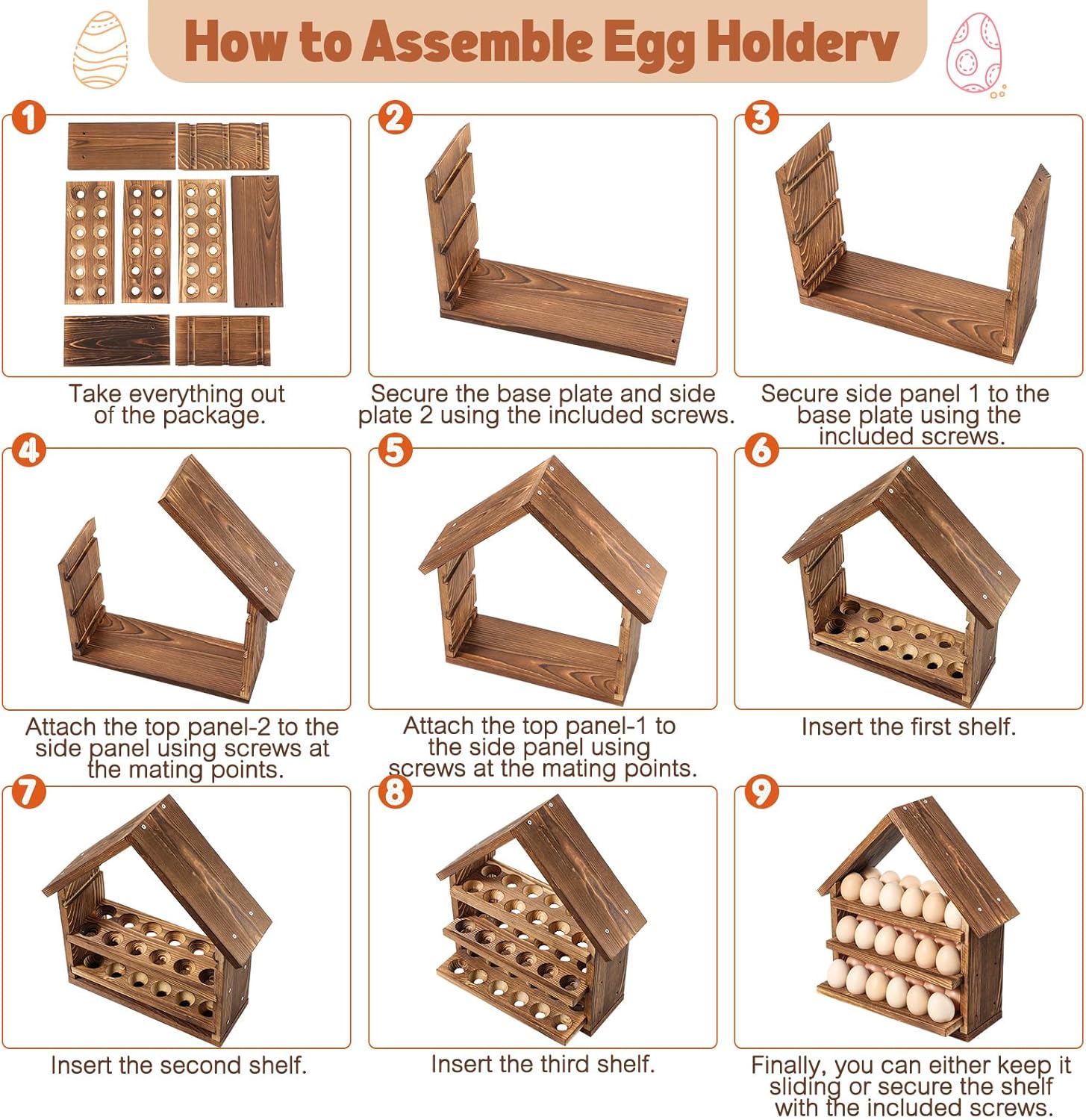 How to Assemble Egg Holderv

1
Take everything out of the package.

2
Secure the base plate and side plate 2 using the included screws.

3
Secure side panel 1 to the base plate using the included screws.

4
Attach the top panel-2 to the side panel using screws at the mating points.

5
Attach the top panel-1 to the side panel using screws at the mating points.

6
Insert the first shelf.

7
Insert the second shelf.

8
Insert the third shelf.

9
Finally, you can either keep it sliding or secure the shelf with the included screws.