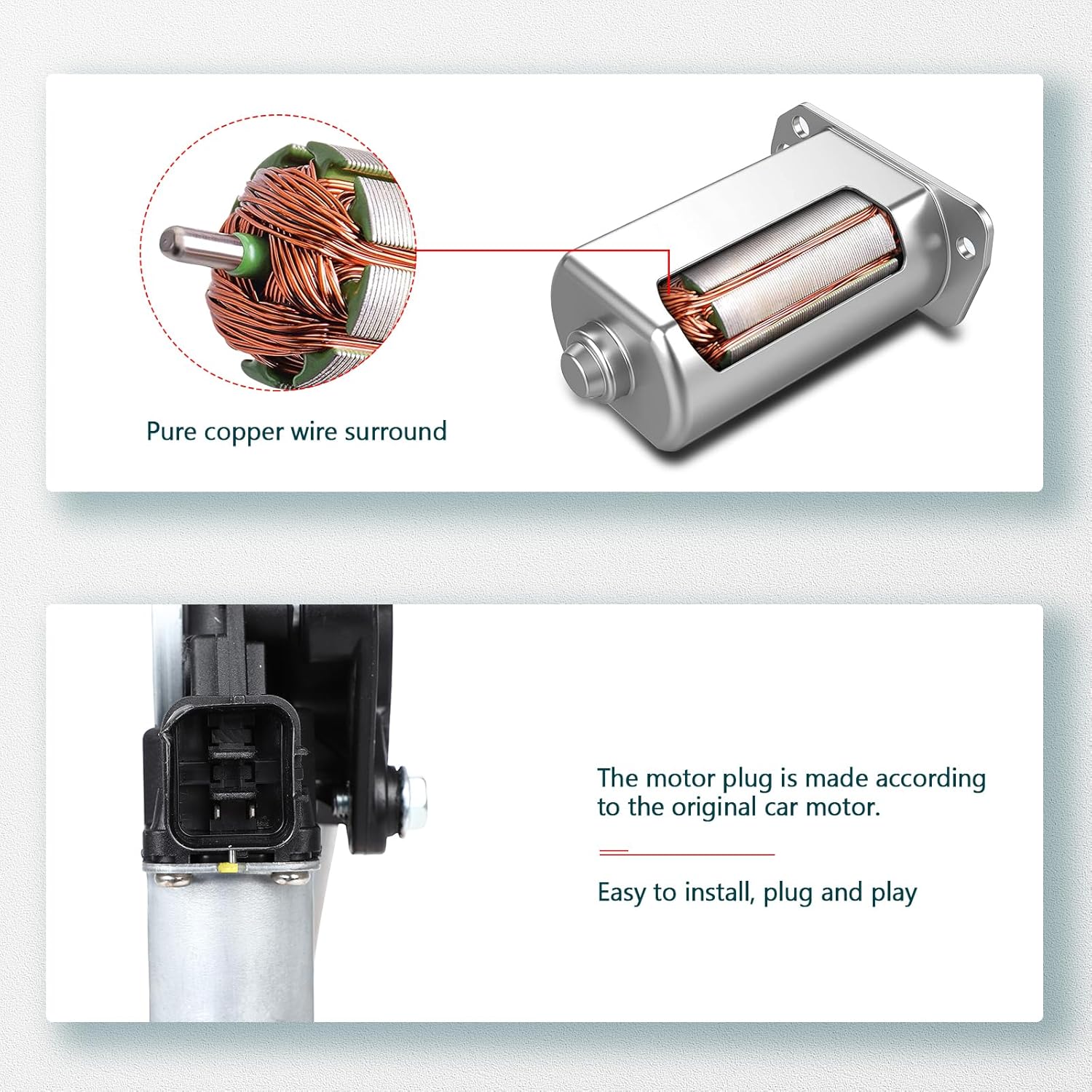 Pure copper wire surround

The motor plug is made according to the original car motor.

Easy to install, plug and play