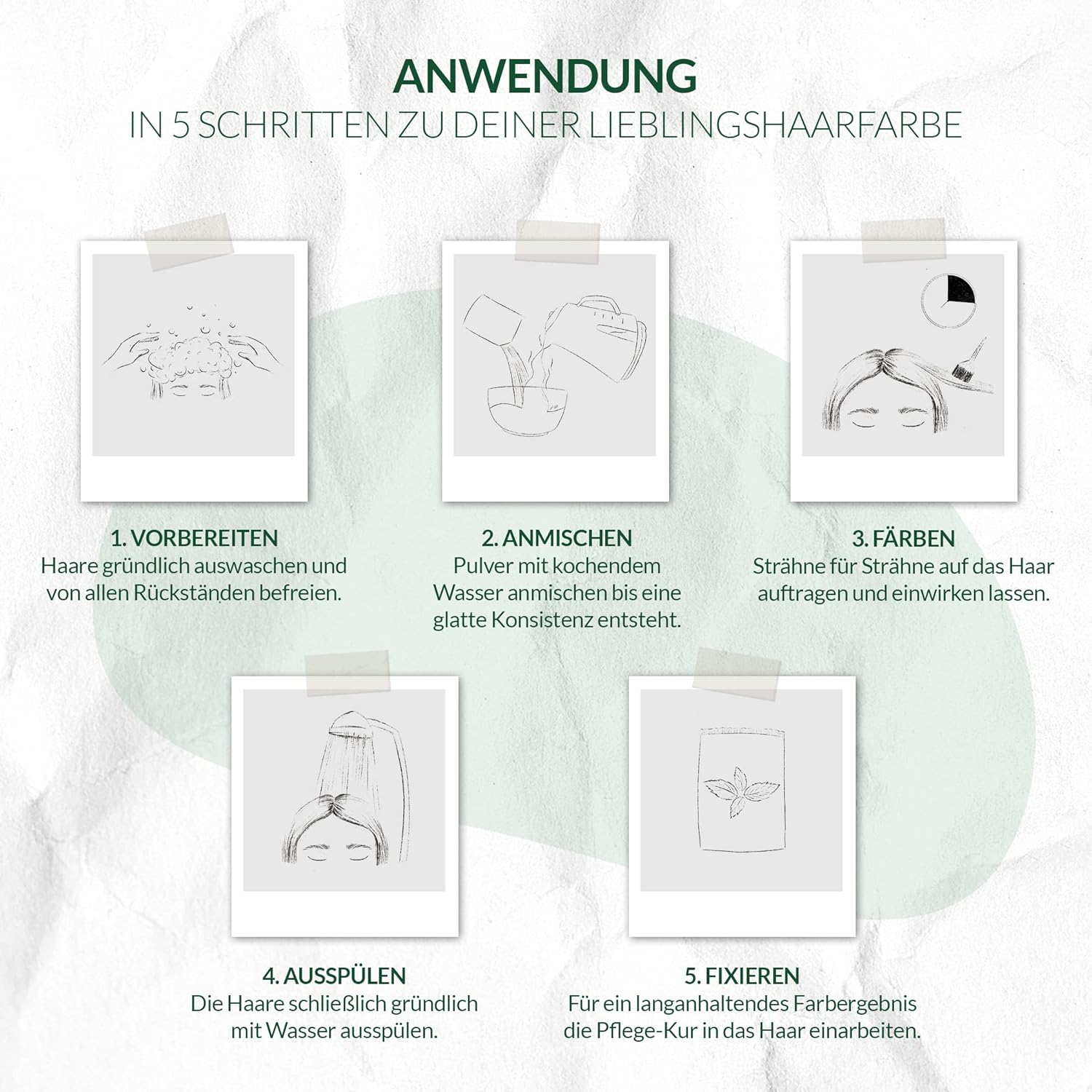 ANWENDUNG
IN 5 SCHRITTEN ZU DEINER LIEBLINGSHAARFARBE

1. VORBEREITEN
Haare gründlich auswaschen und von allen Rückständen befreien.

2. ANMISCHEN
Pulver mit kochendem Wasser anmischen bis eine glatte Konsistenz entsteht.

3. FÄRBEN
Strähne für Strähne auf das Haar auftragen und einwirken lassen.

4. AUSSPÜLEN
Die Haare schließlich gründlich mit Wasser ausspülen.

5. FIXIEREN
Für ein langanhaltendes Farbergebnis die Pflege-Kur in das Haar einarbeiten.