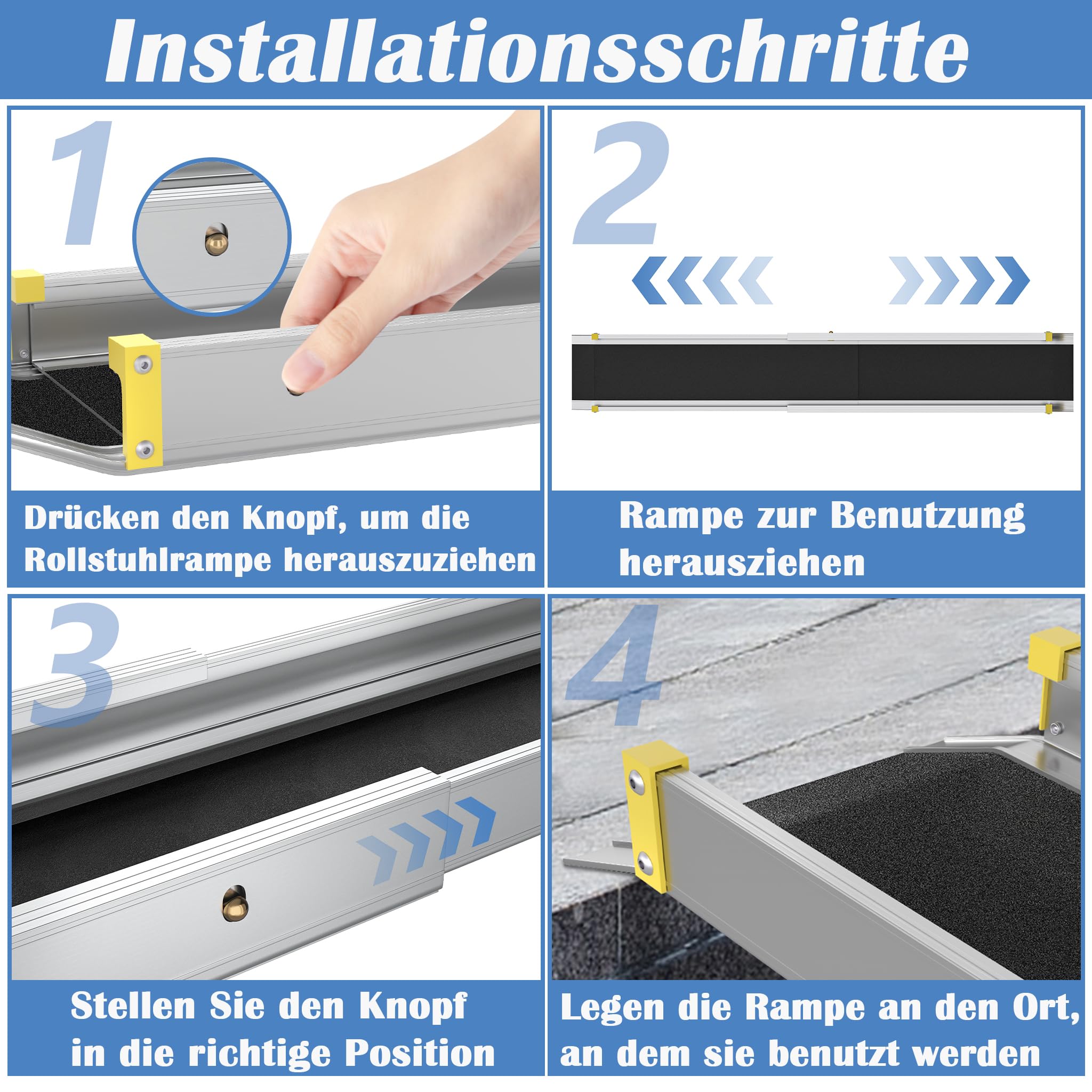 Installationsschritte

1

Drücken den Knopf, um die Rollstuhlrampe herauszuziehen

2

Rampe zur Benutzung herausziehen

3

Stellen Sie den Knopf in die richtige Position

4

Legen die Rampe an den Ort, an dem sie benutzt werden