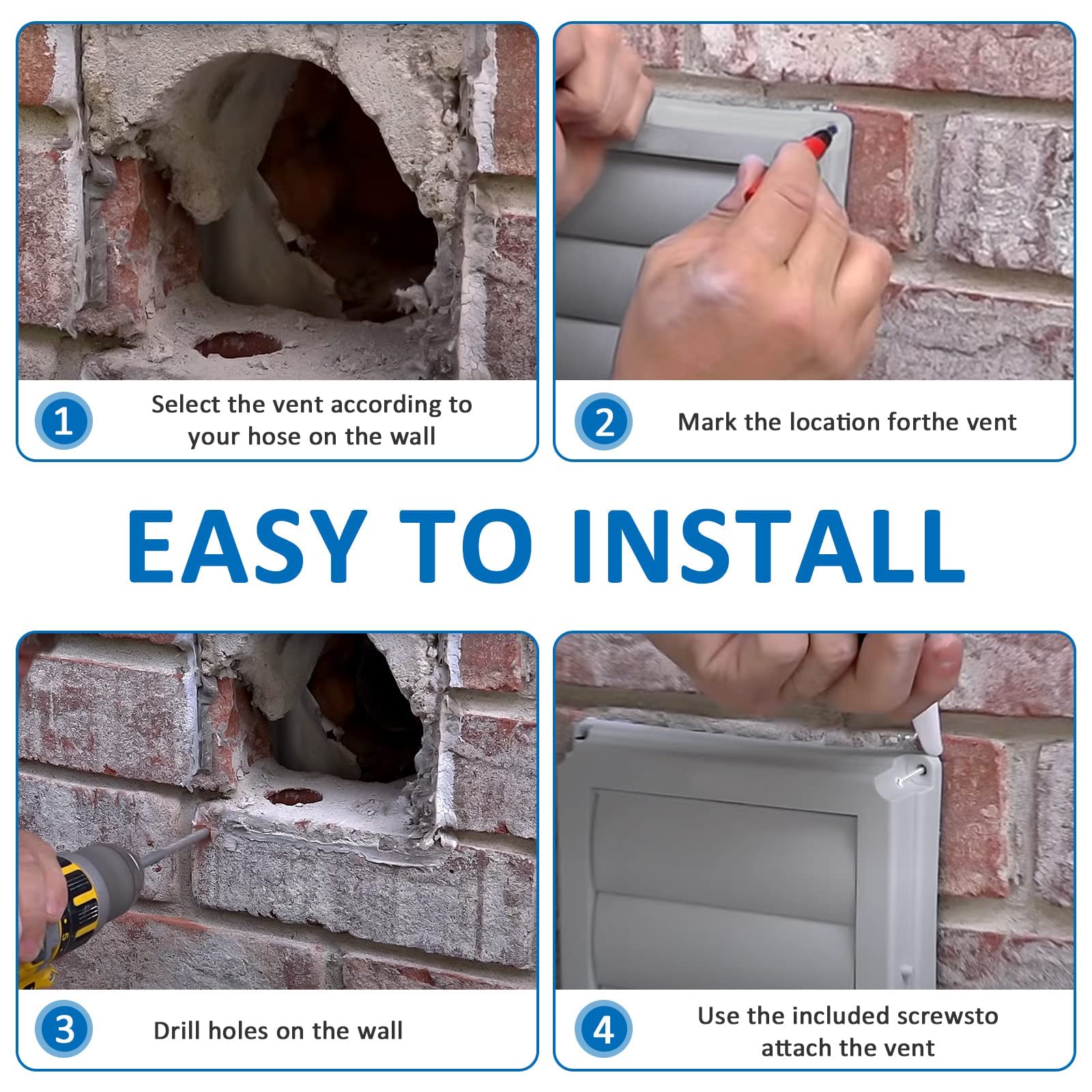 1 Select the vent according to your hose on the wall

2 Mark the location forthe vent

EASY TO INSTALL

3 Drill holes on the wall

4 Use the included screwsto attach the vent