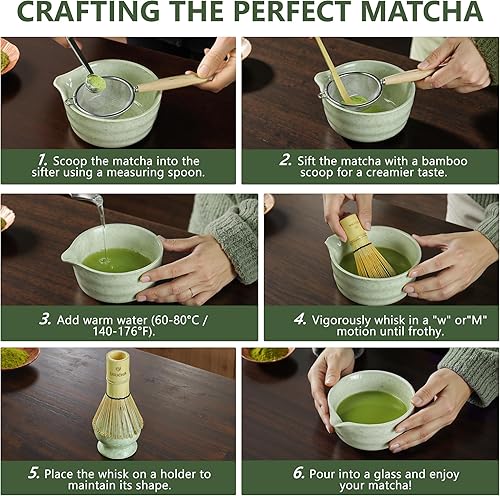 CRAFTING THE PERFECT MATCHA

1. Scoop the matcha into the sifter using a measuring spoon.

2. Sift the matcha with a bamboo scoop for a creamier taste.

3. Add warm water (60-80°C / 140-176°F).

4. Vigorously whisk in a "w" or"M" motion until frothy.

5. Place the whisk on a holder to maintain its shape.

6. Pour into a glass and enjoy your matcha!