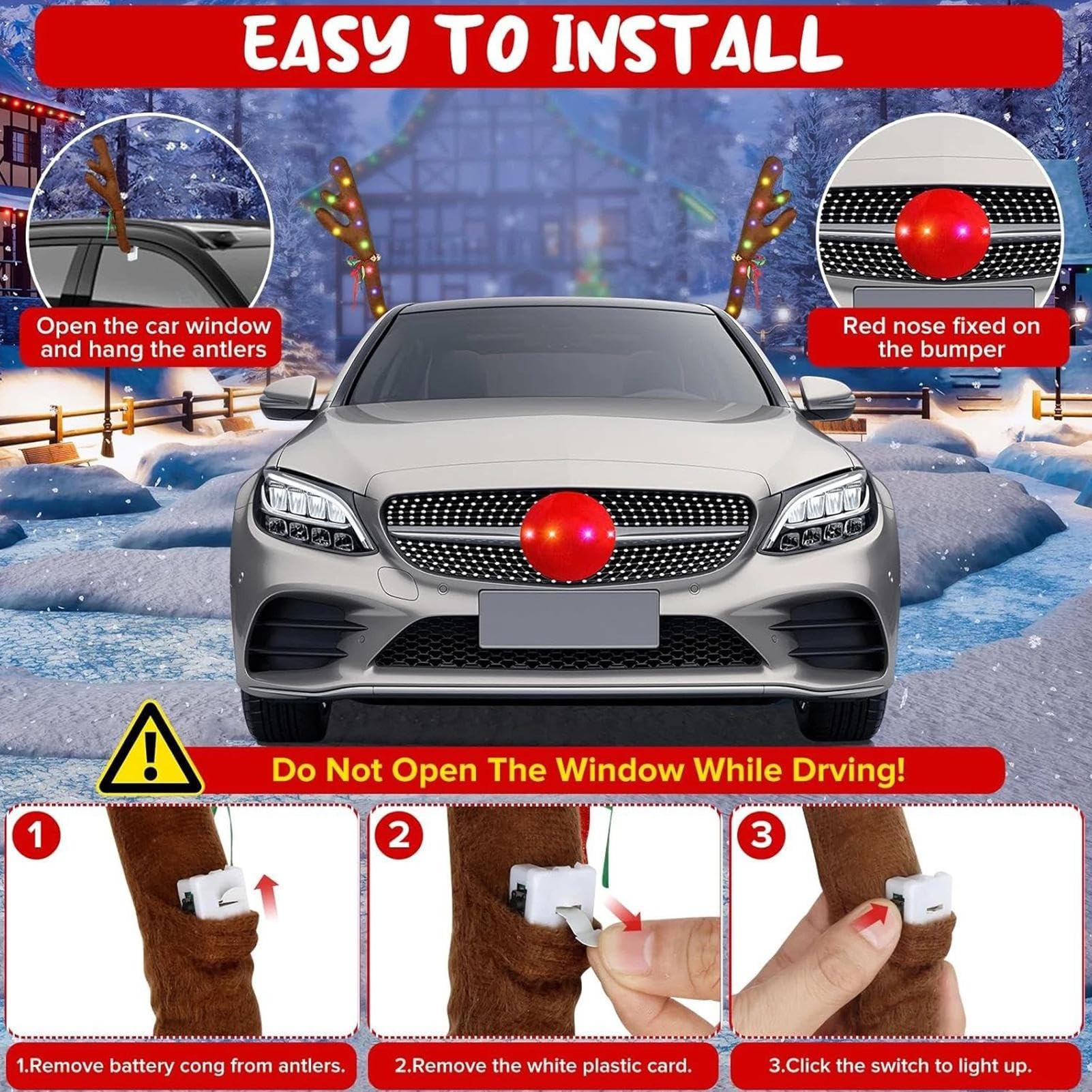 EASY TO INSTALL

Open the car window and hang the antlers

Red nose fixed on the bumper

Do Not Open The Window While Drving!

1

2

3

1.Remove battery cong from antlers.

2.Remove the white plastic card.

3.Click the switch to light up.