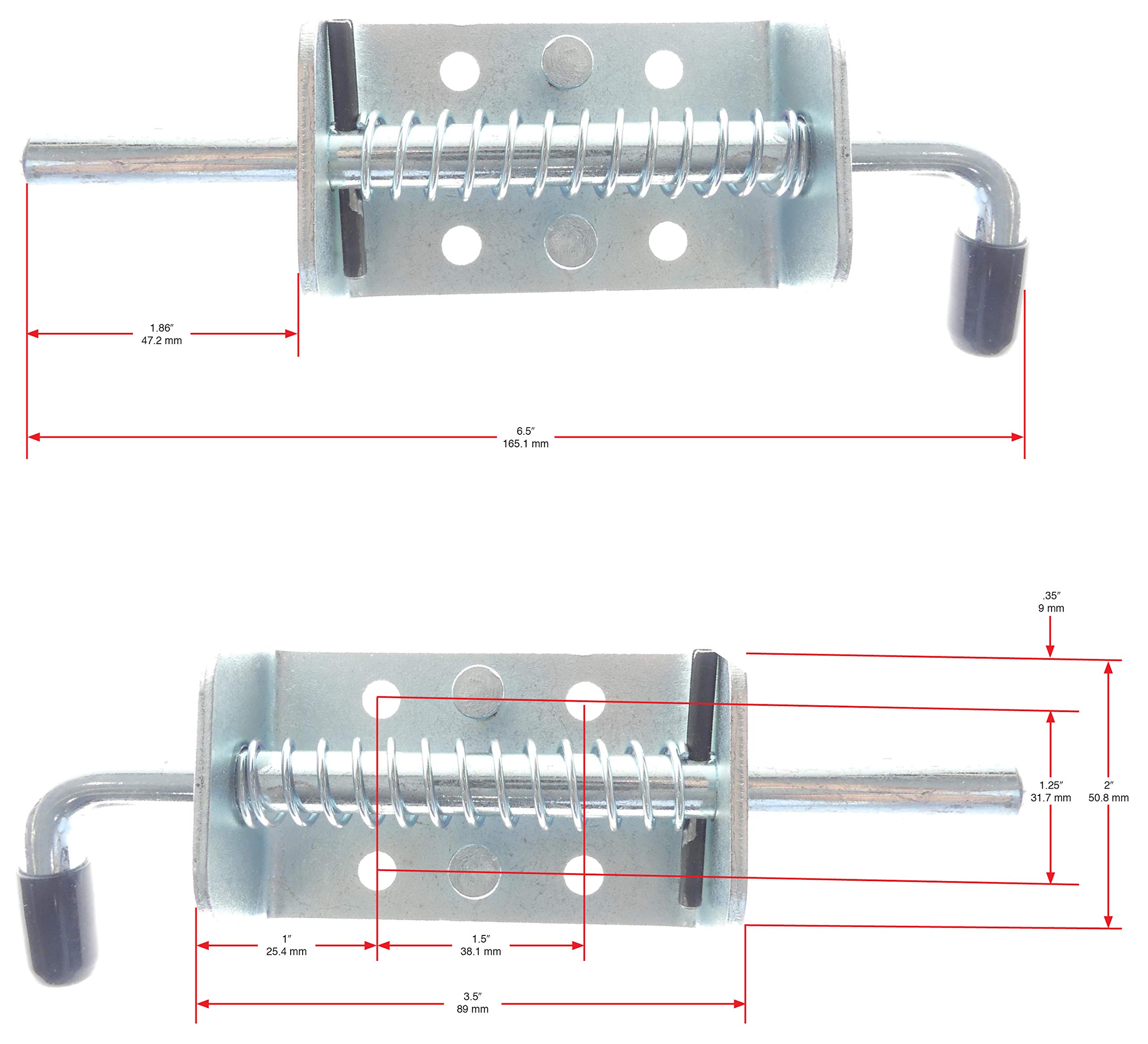 1.86″
47.2 mm

6.5″
165.1 mm

.35″
9 mm

1.25″
31.7 mm

2″
50.8 mm

1″
25.4 mm

1.5″
38.1 mm

3.5″
89 mm