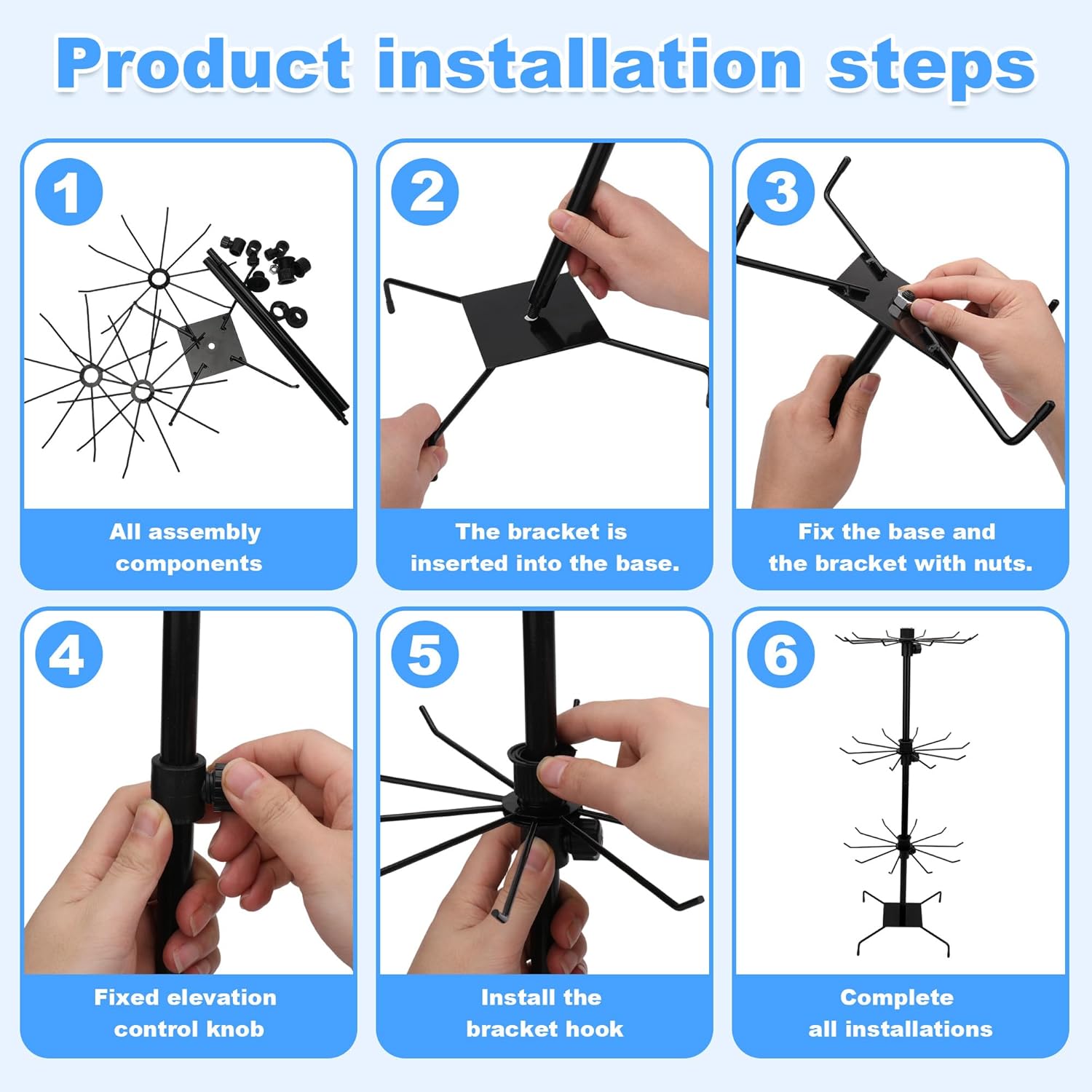 Product installation steps

1

All assembly components

2

The bracket is inserted into the base.

3

Fix the base and the bracket with nuts.

4

Fixed elevation control knob

5

Install the bracket hook

6

Complete all installations