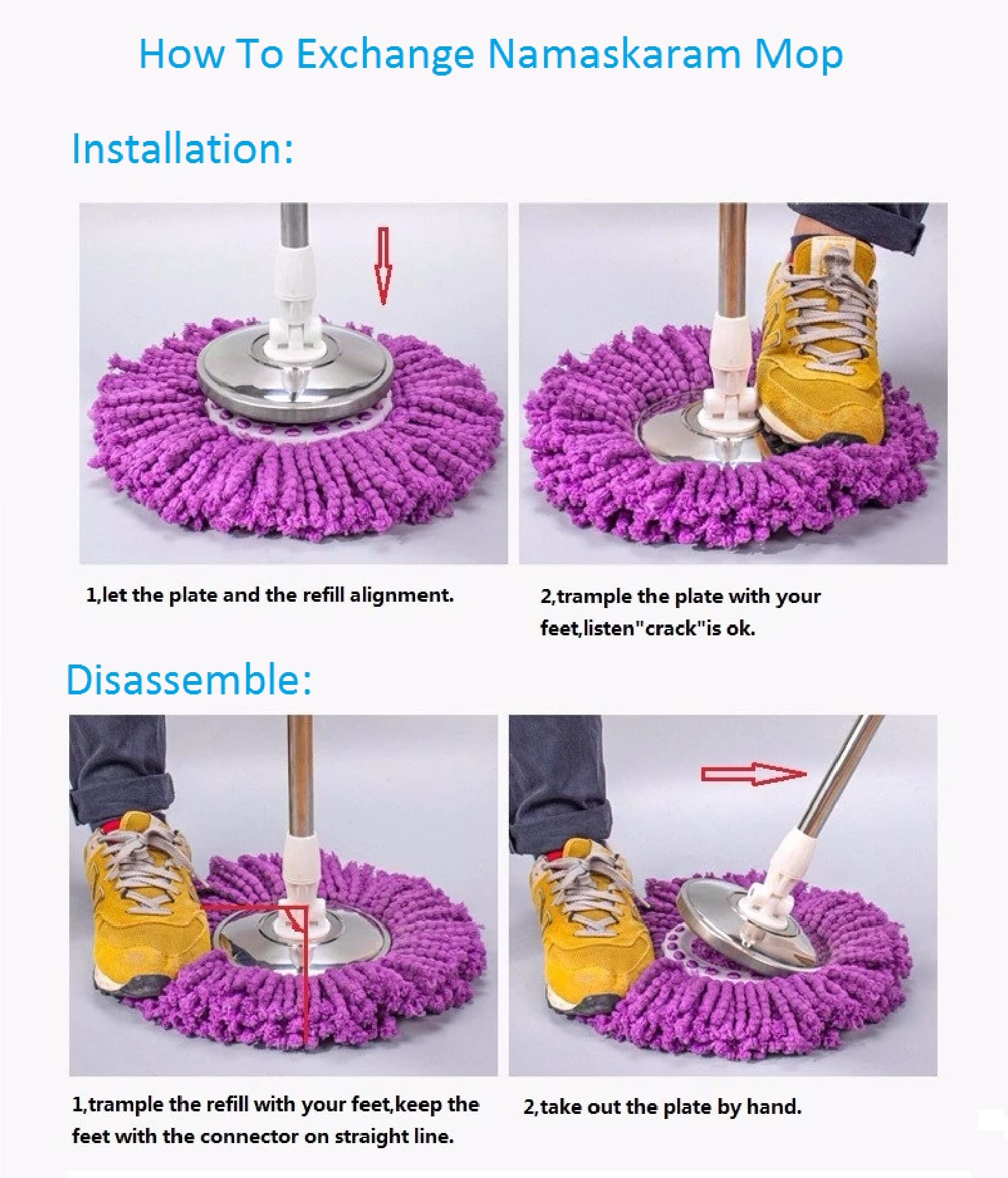 How To Exchange Namaskaram Mop

Installation:

1,let the plate and the refill alignment.

2,trample the plate with your feet,listen"crack"is ok.

Disassemble:

1,trample the refill with your feet,keep the feet with the connector on straight line.

2,take out the plate by hand.