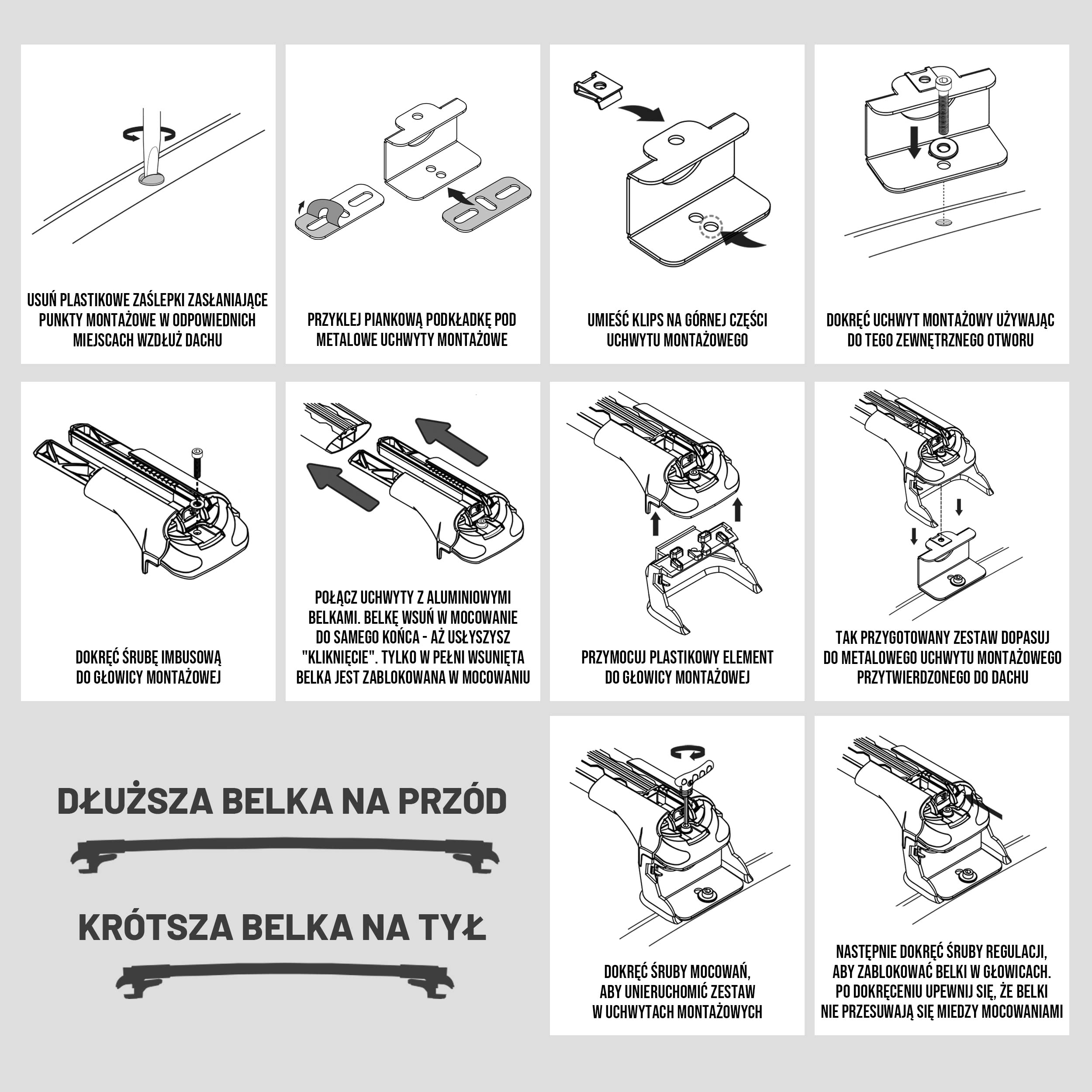 USUŃ PLASTIKOWE ZAŚLEPKI ZASŁANIAJĄCE PUNKTY MONTAŻOWE W ODPOWIEDNICH MIEJSCACH WZDŁUŻ DACHU

PRZYKLEJ PIANKOWĄ PODKŁADKĘ POD METALOWE UCHWYTY MONTAŻOWE

UMIEŚĆ KLIPS NA GÓRNEJ CZĘŚCI UCHWYTU MONTAŻOWEGO

DOKRĘĆ UCHWYT MONTAŻOWY UŻYWAJĄC DO TEGO ZEWNĘTRZNEGO OTWORU

DOKRĘĆ ŚRUBĘ IMBUSOWĄ DO GŁOWICY MONTAŻOWEJ

POŁĄCZ UCHWYTY Z ALUMINIOWYMI BELKAMI. BELKĘ WSUŃ W MOCOWANIE DO SAMEGO KOŃCA - AŻ USŁYSZYSZ "KLIKNIĘCIE". TYLKO W PEŁNI WSUNIĘTA BELKA JEST ZABLOKOWANA W MOCOWANIU

PRZYMOCUJ PLASTIKOWY ELEMENT DO GŁOWICY MONTAŻOWEJ

TAK PRZYGOTOWANY ZESTAW DOPASUJ DO METALOWEGO UCHWYTU MONTAŻOWEGO PRZYTWIERDZONEGO DO DACHU

DŁUŻSZA BELKA NA PRZÓD

KRÓTSZA BELKA NA TYŁ

DOKRĘĆ ŚRUBY MOCOWAŃ, ABY UNIERUCHOMIĆ ZESTAW W UCHWYTACH MONTAŻOWYCH

NASTĘPNIE DOKRĘĆ ŚRUBY REGULACJI, ABY ZABLOKOWAĆ BELKI W GŁOWICACH. PO DOKRĘCENIU UPEWNIJ SIĘ, ŻE BELKI NIE PRZESUWAJĄ SIĘ MIEDZY MOCOWANIAMI