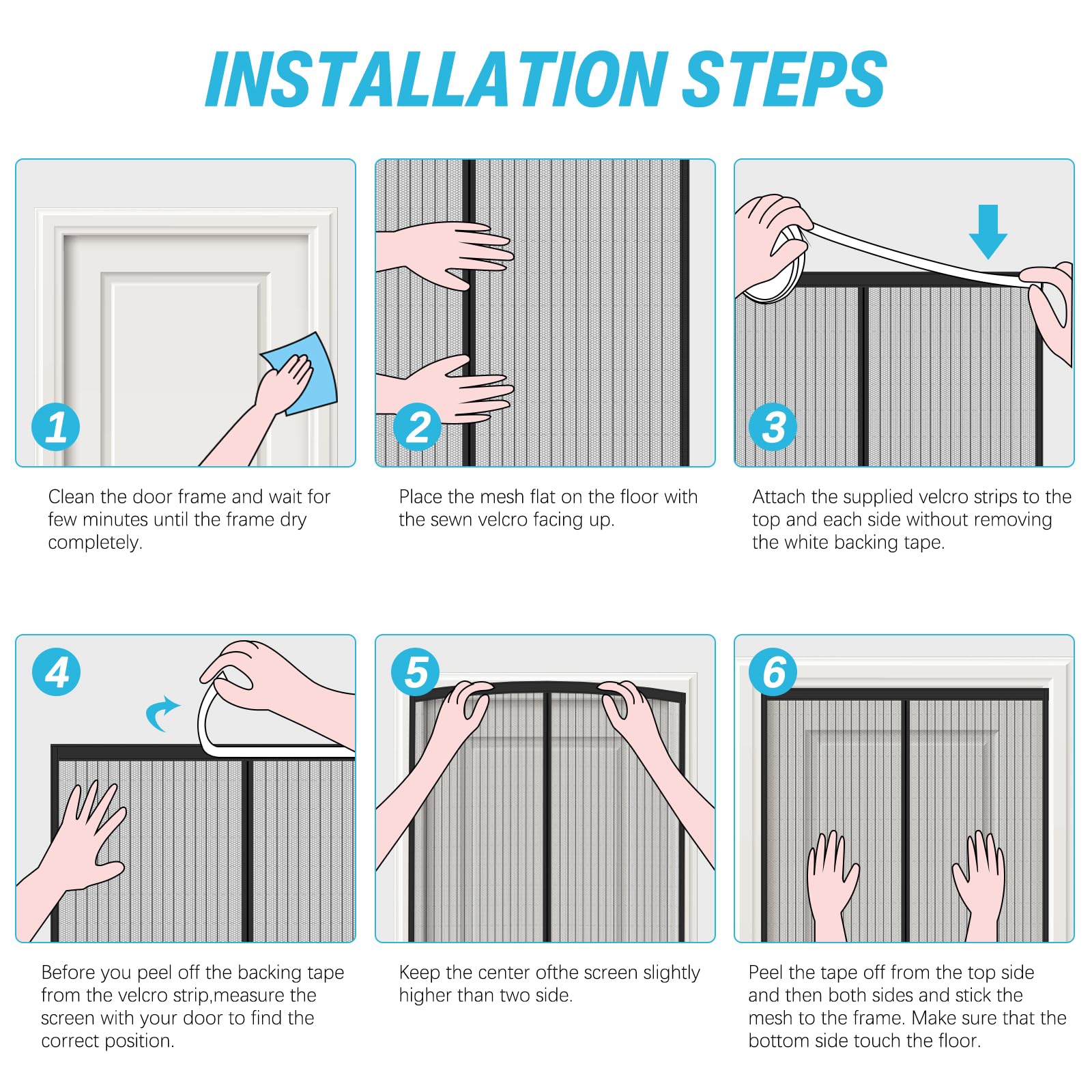 INSTALLATION STEPS

1

Clean the door frame and wait for few minutes until the frame dry completely.

2

Place the mesh flat on the floor with the sewn velcro facing up.

3

Attach the supplied velcro strips to the top and each side without removing the white backing tape.

4

Before you peel off the backing tape from the velcro strip,measure the screen with your door to find the correct position.

5

Keep the center ofthe screen slightly higher than two side.

6

Peel the tape off from the top side and then both sides and stick the mesh to the frame. Make sure that the bottom side touch the floor.