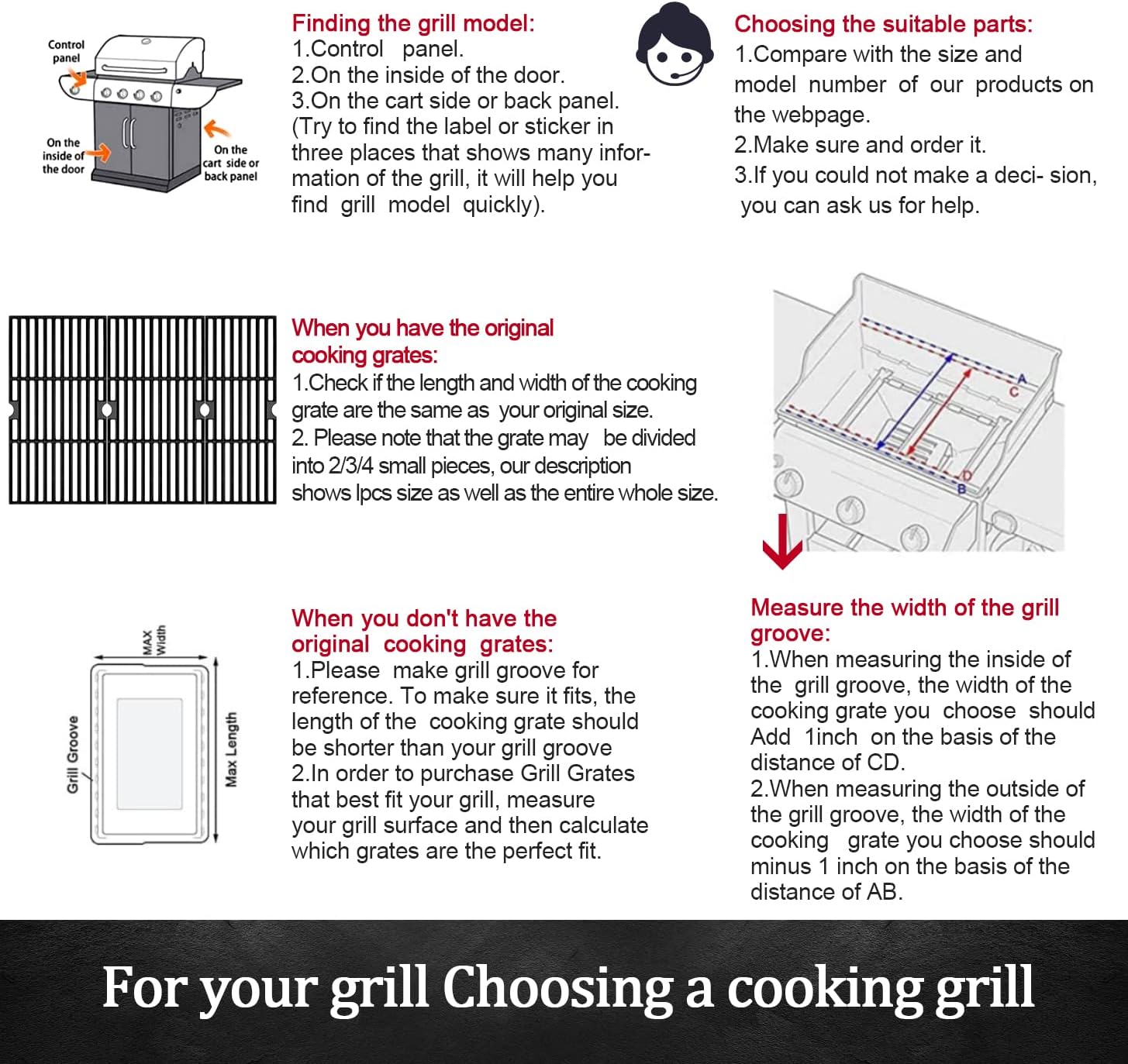 Control panel

On the inside of the door

On the cart side or back panel

Finding the grill model:
1.Control panel.
2.On the inside of the door.
3.On the cart side or back panel.
(Try to find the label or sticker in three places that shows many information of the grill, it will help you find grill model quickly).

Choosing the suitable parts:
1.Compare with the size and model number of our products on the webpage.
2.Make sure and order it.
3.If you could not make a deci- sion, you can ask us for help.

When you have the original cooking grates:
1.Check if the length and width of the cooking grate are the same as your original size.
2. Please note that the grate may be divided into 2/3/4 small pieces, our description shows lpcs size as well as the entire whole size.

A
C
D
B

MAX Width

Grill Groove

Max Length

When you don't have the original cooking grates:
1.Please make grill groove for reference. To make sure it fits, the length of the cooking grate should be shorter than your grill groove
2.In order to purchase Grill Grates that best fit your grill, measure your grill surface and then calculate which grates are the perfect fit.

Measure the width of the grill groove:
1.When measuring the inside of the grill groove, the width of the cooking grate you choose should Add 1inch on the basis of the distance of CD.
2.When measuring the outside of the grill groove, the width of the cooking grate you choose should minus 1 inch on the basis of the distance of AB.

For your grill Choosing a cooking grill