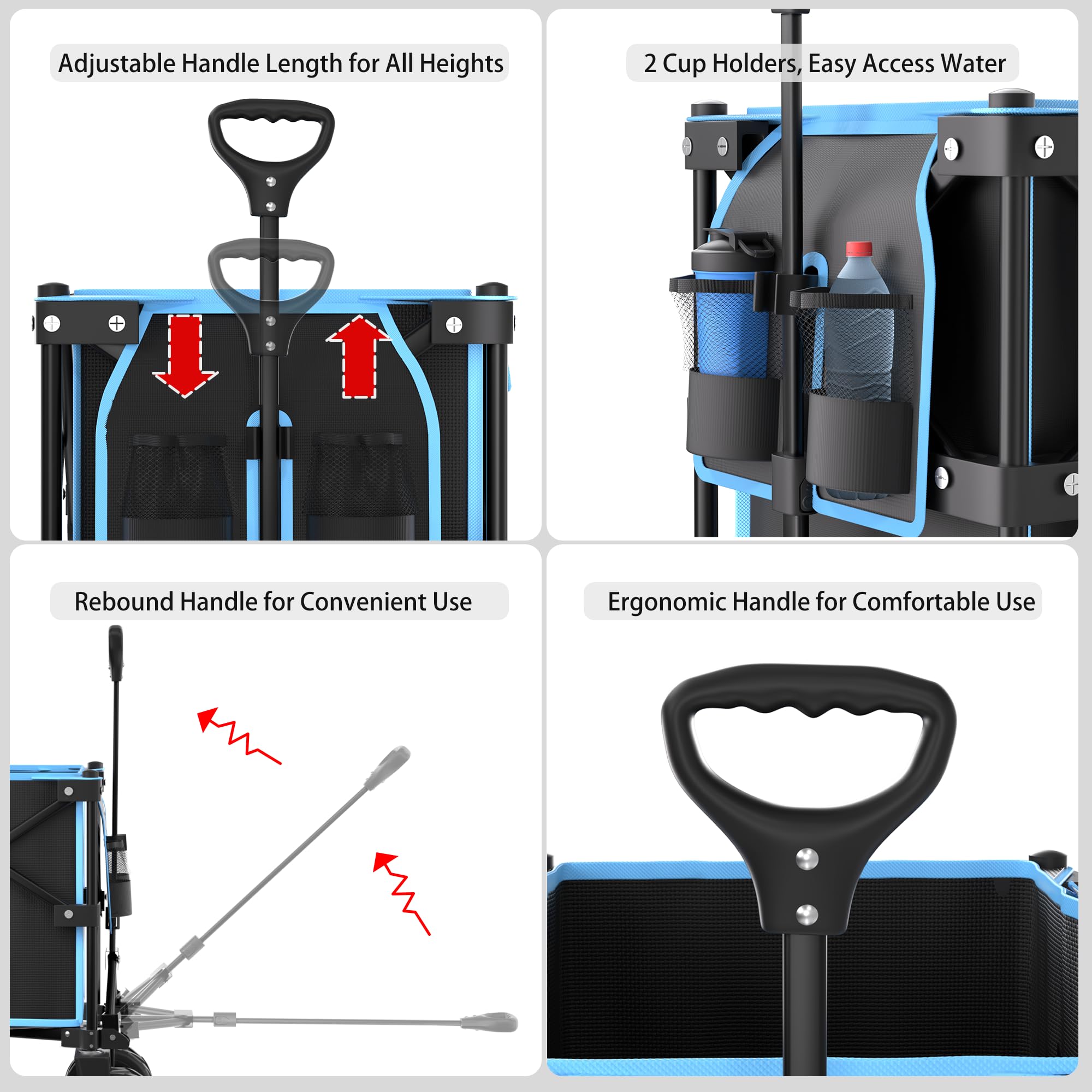 Adjustable Handle Length for All Heights

2 Cup Holders, Easy Access Water

Rebound Handle for Convenient Use

Ergonomic Handle for Comfortable Use