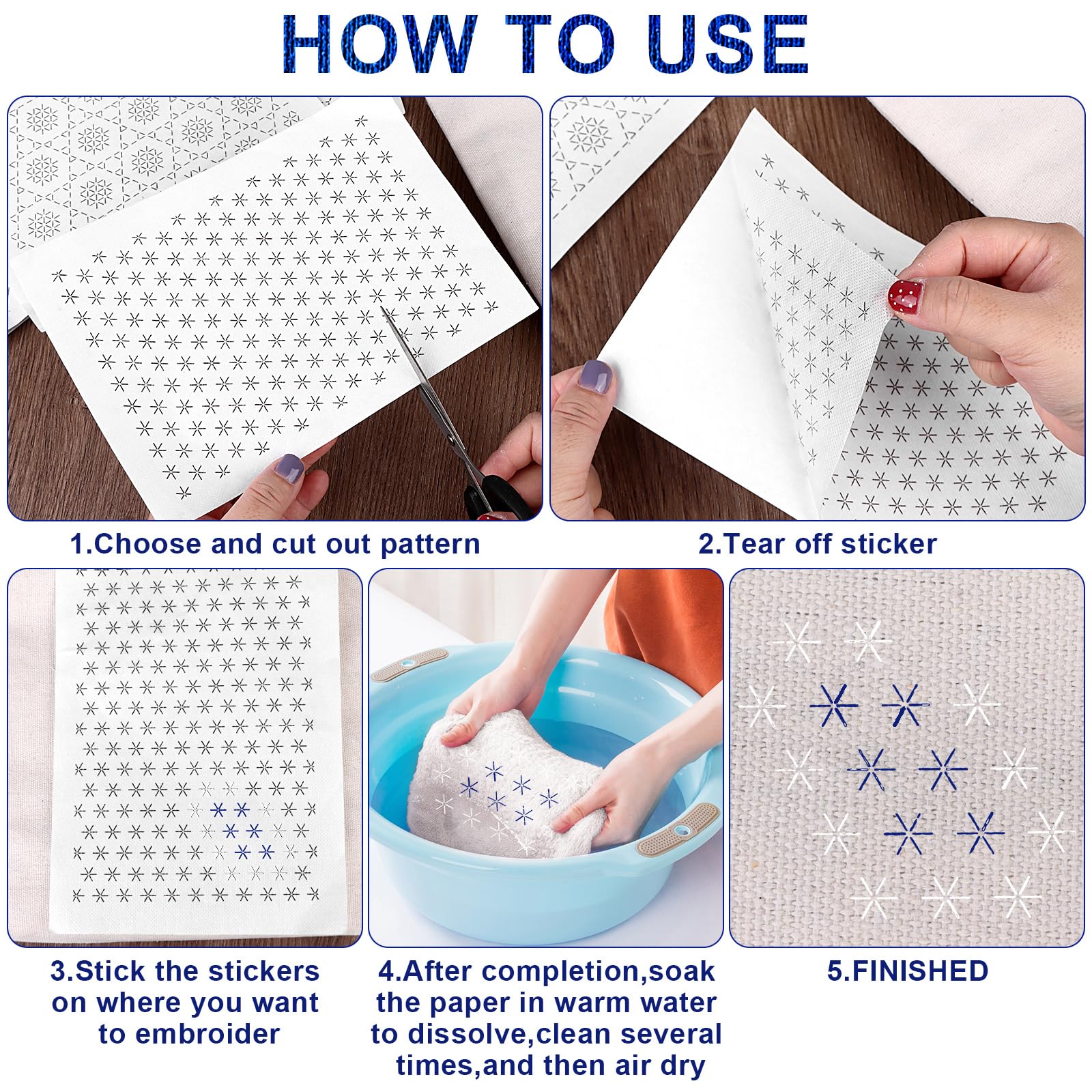 HOW TO USE

1.Choose and cut out pattern

2.Tear off sticker

3.Stick the stickers on where you want to embroider

4.After completion,soak the paper in warm water to dissolve,clean several times,and then air dry

5.FINISHED