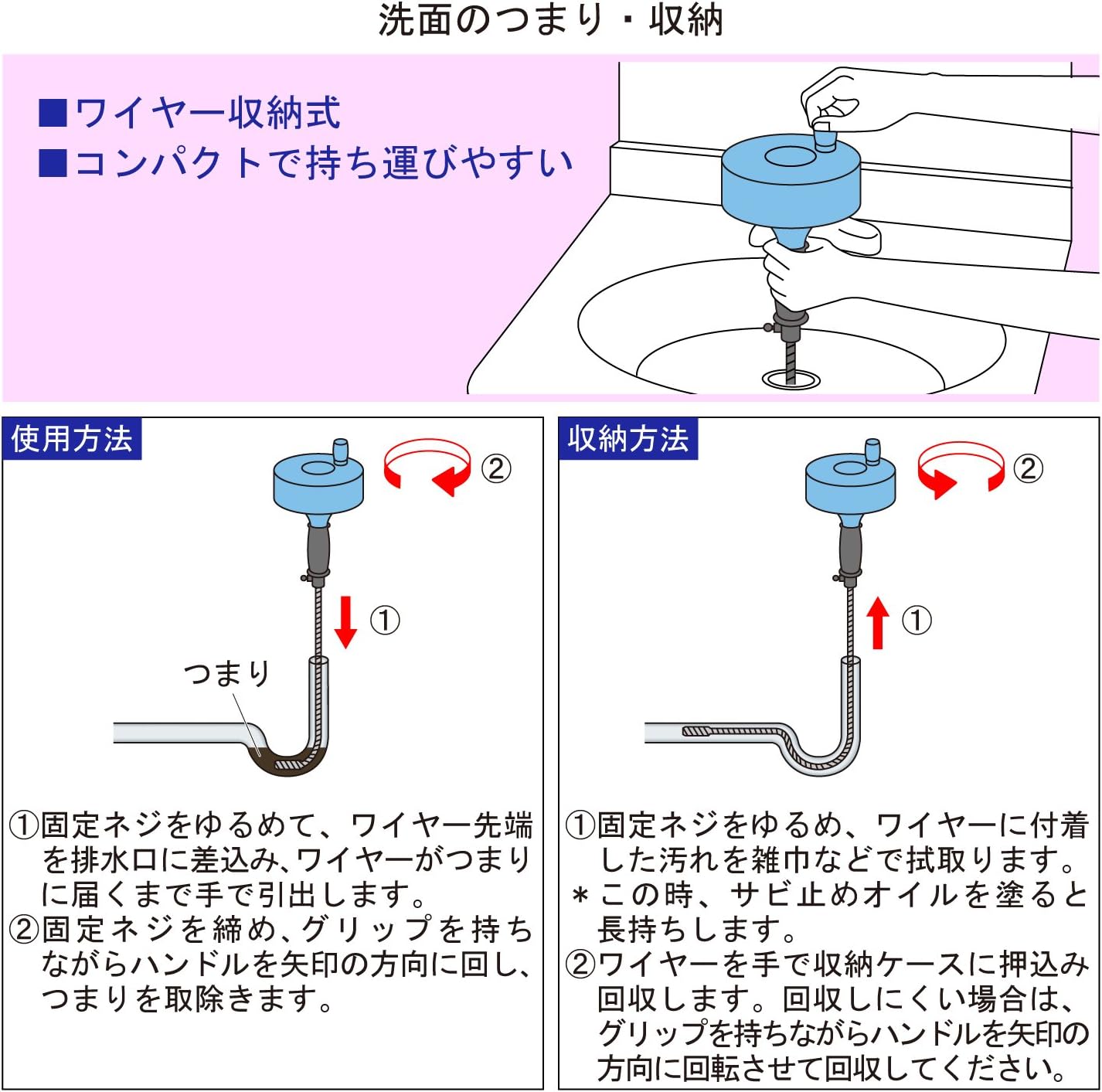 洗面のつまり・収納

■ワイヤー収納式
■コンパクトで持ち運びやすい

使用方法

②

①

つまり

①固定ネジをゆるめて、ワイヤー先端を排水口に差込み、ワイヤーがつまりに届くまで手で引出します。
②固定ネジを締め、グリップを持ちながらハンドルを矢印の方向に回し、つまりを取除きます。

収納方法

②

①

①固定ネジをゆるめ、ワイヤーに付着した汚れを雑巾などで拭取ります。
＊この時、サビ止めオイルを塗ると長持ちします。
②ワイヤーを手で収納ケースに押込み回収します。回収しにくい場合は、グリップを持ちながらハンドルを矢印の方向に回転させて回収してください。