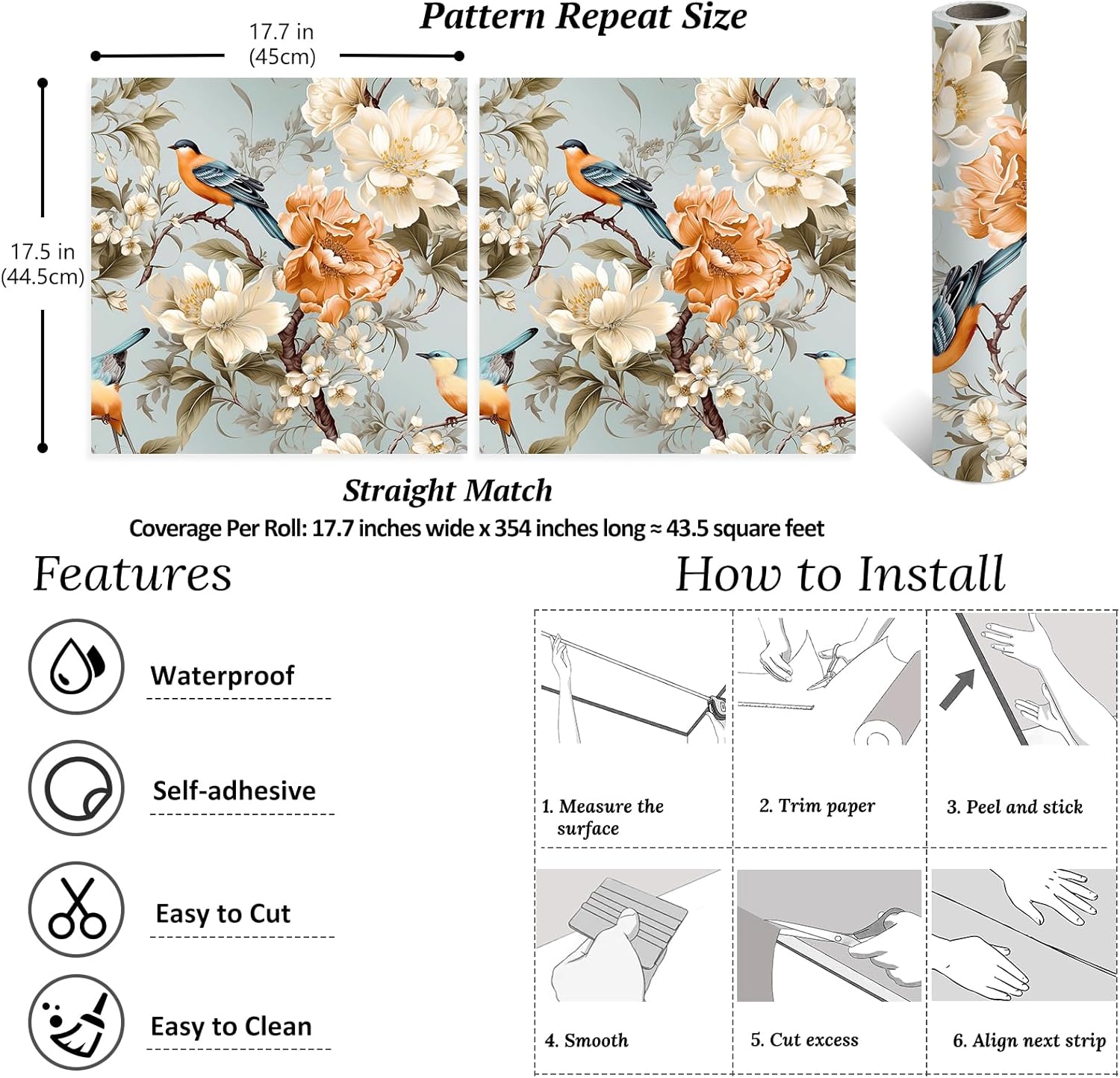 Pattern Repeat Size

17.7 in (45cm)

17.5 in (44.5cm)

Straight Match

Coverage Per Roll: 17.7 inches wide x 354 inches long ≈ 43.5 square feet

Features

Waterproof

Self-adhesive

Easy to Cut

Easy to Clean

How to Install

1. Measure the surface

2. Trim paper

3. Peel and stick

4. Smooth

5. Cut excess

6. Align next strip