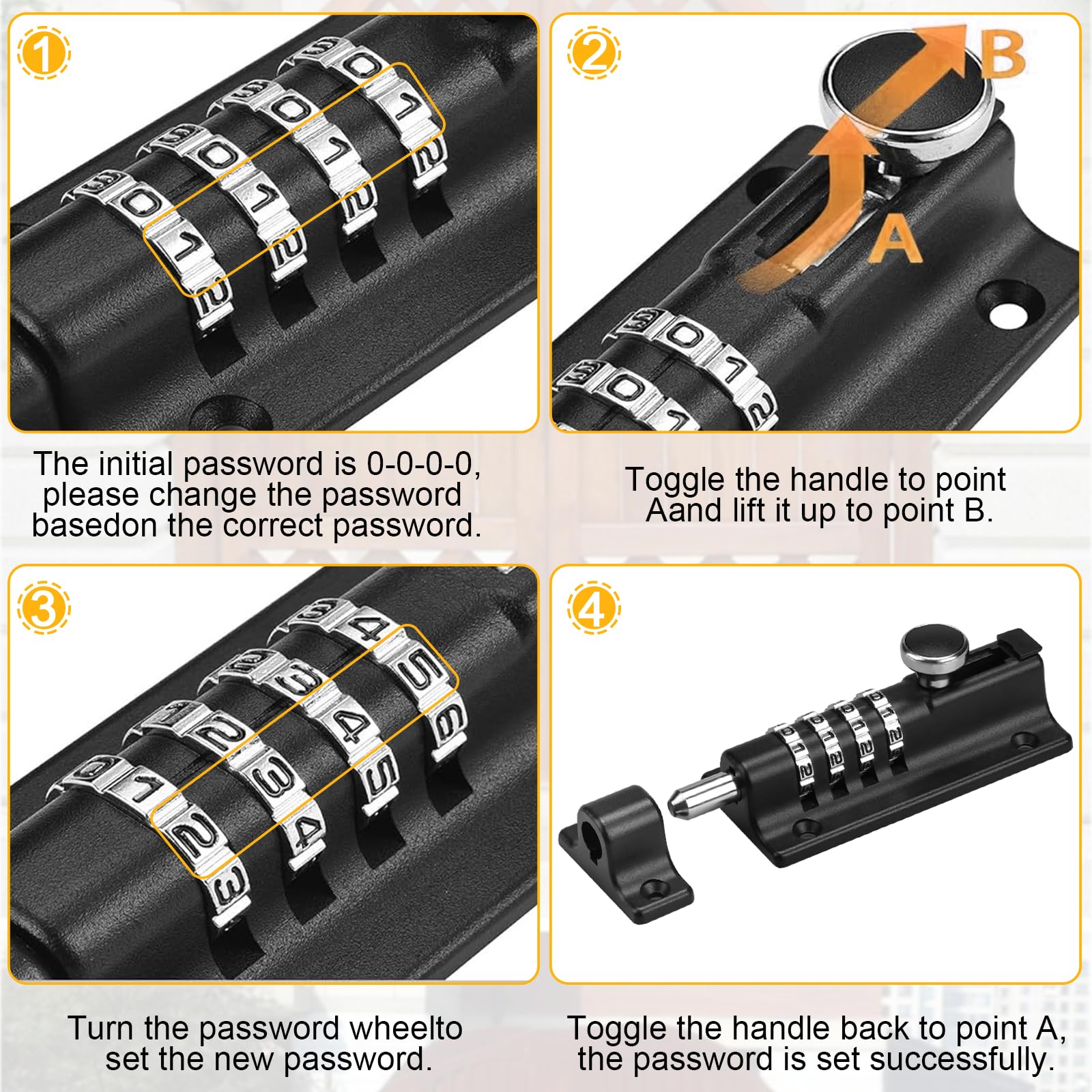 1

The initial password is 0-0-0-0, please change the password basedon the correct password.

2

B

A

Toggle the handle to point Aand lift it up to point B.

3

Turn the password wheelto set the new password.

4

Toggle the handle back to point A, the password is set successfully.