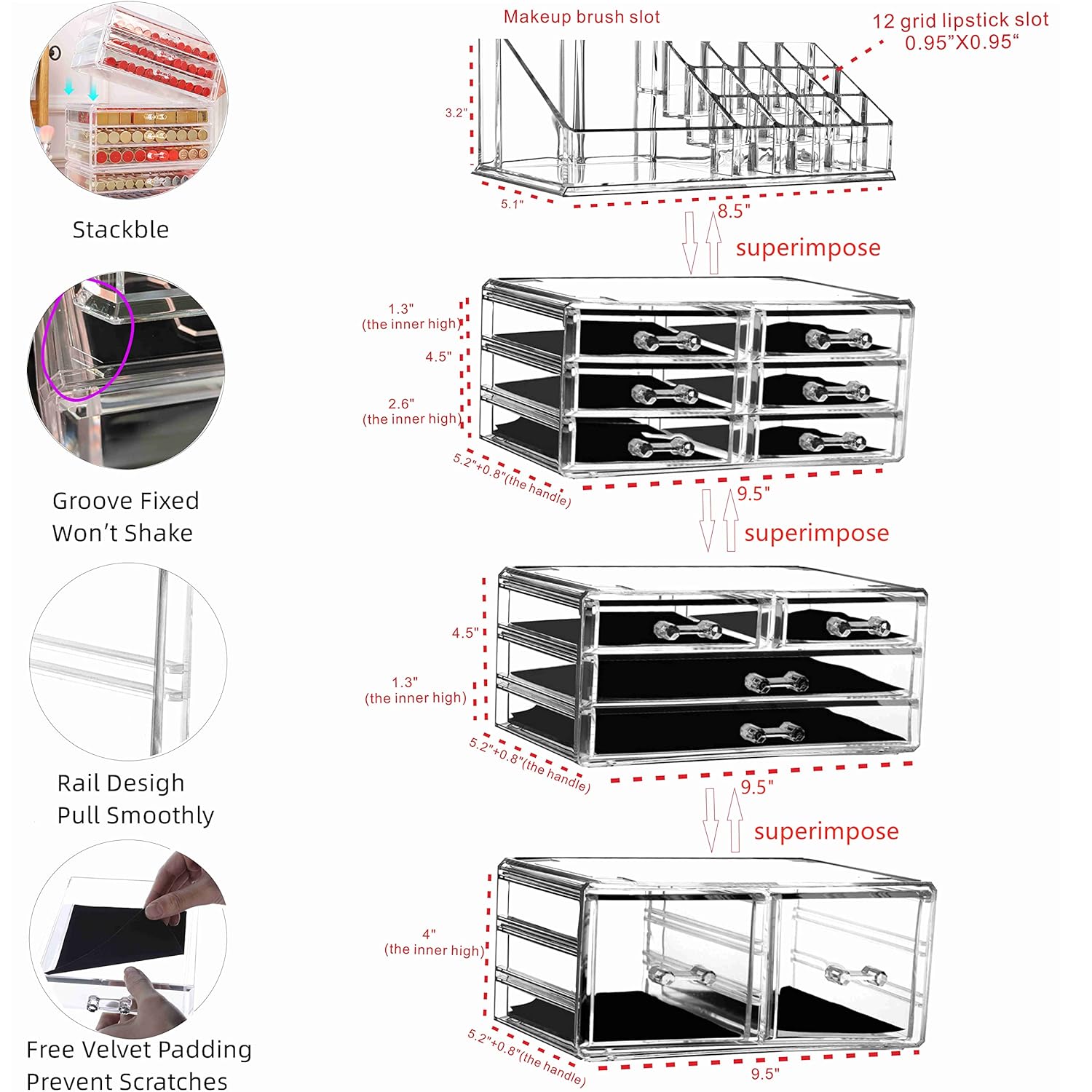 Stackble

Groove Fixed
Won't Shake

Rail Desigh
Pull Smoothly

Free Velvet Padding
Prevent Scratches

Makeup brush slot

12 grid lipstick slot
0.95"X0.95"

3.2"

5.1"

8.5"

superimpose

1.3"
(the inner high)

4.5"

2.6"
(the inner high)

5.2"+0.8"(the handle)

9.5"

superimpose

4.5"

1.3"
(the inner high)

5.2"+0.8"(the handle)

9.5"

superimpose

4"
(the inner high)

5.2"+0.8"(the handle)

9.5"