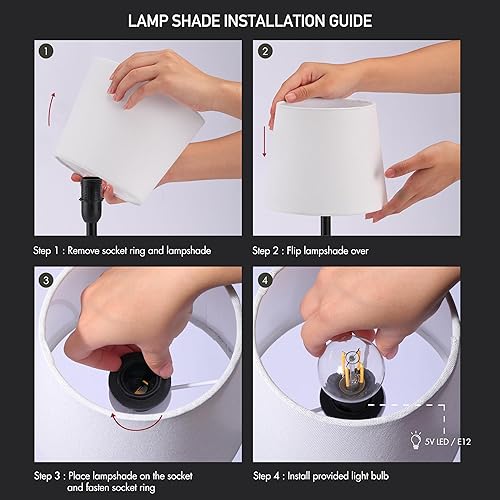 LAMP SHADE INSTALLATION GUIDE

1

Step 1 : Remove socket ring and lampshade

2

Step 2 : Flip lampshade over

3

Step 3 : Place lampshade on the socket and fasten socket ring

4

5V LED / E12

Step 4 : Install provided light bulb