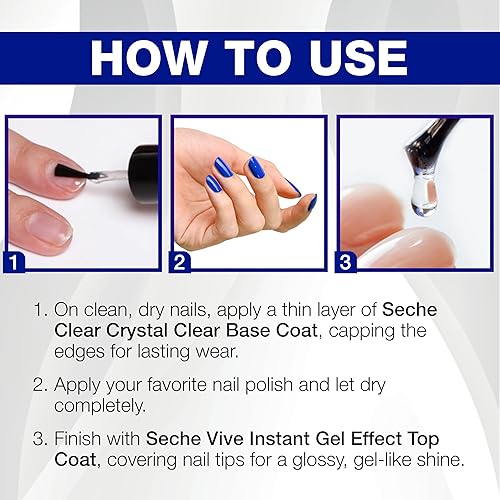 HOW TO USE

1

2

3

1. On clean, dry nails, apply a thin layer of Seche Clear Crystal Clear Base Coat, capping the edges for lasting wear.

2. Apply your favorite nail polish and let dry completely.

3. Finish with Seche Vive Instant Gel Effect Top Coat, covering nail tips for a glossy, gel-like shine.