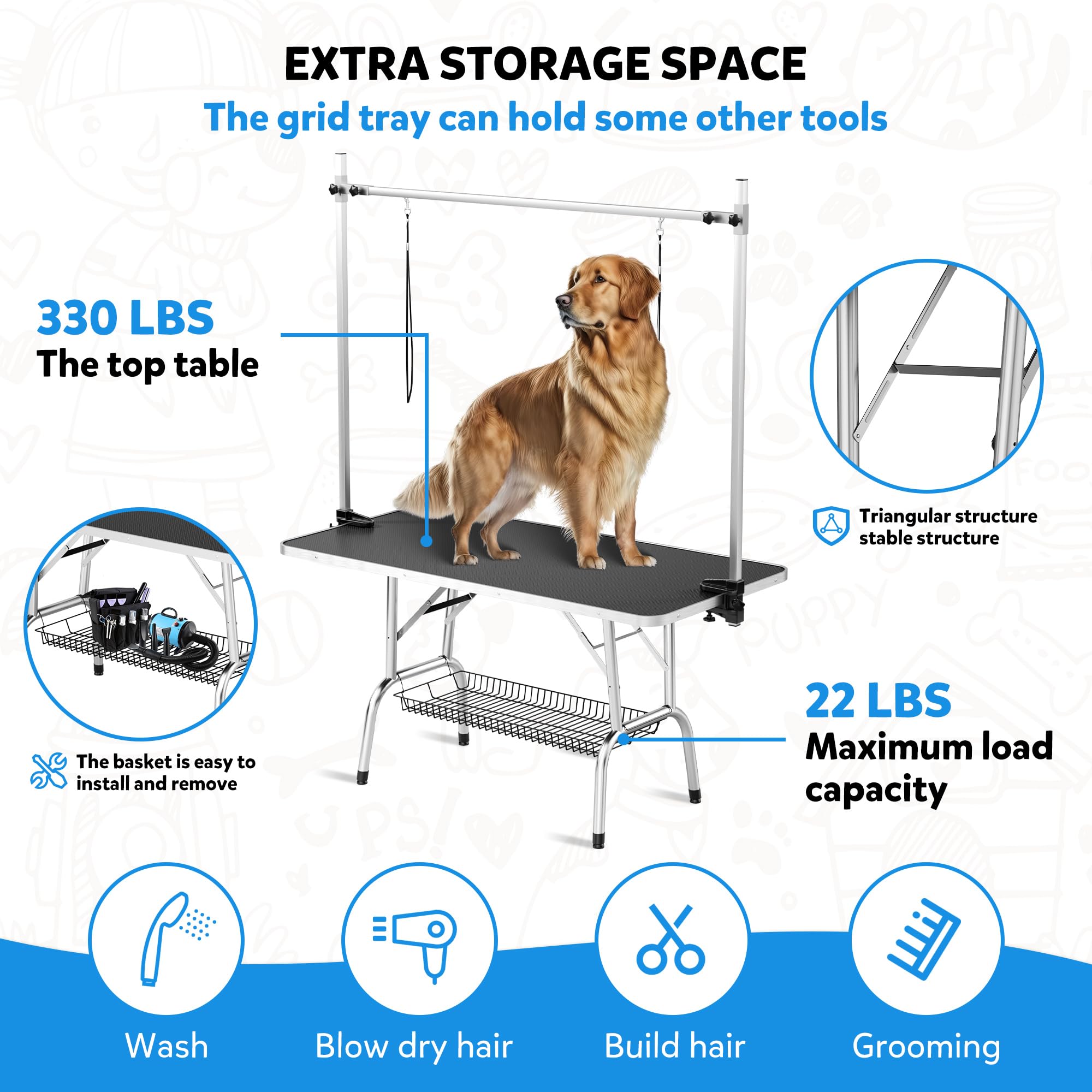 EXTRA STORAGE SPACE
The grid tray can hold some other tools

330 LBS
The top table

Triangular structure stable structure

The basket is easy to install and remove

22 LBS
Maximum load capacity

Wash

Blow dry hair

Build hair

Grooming