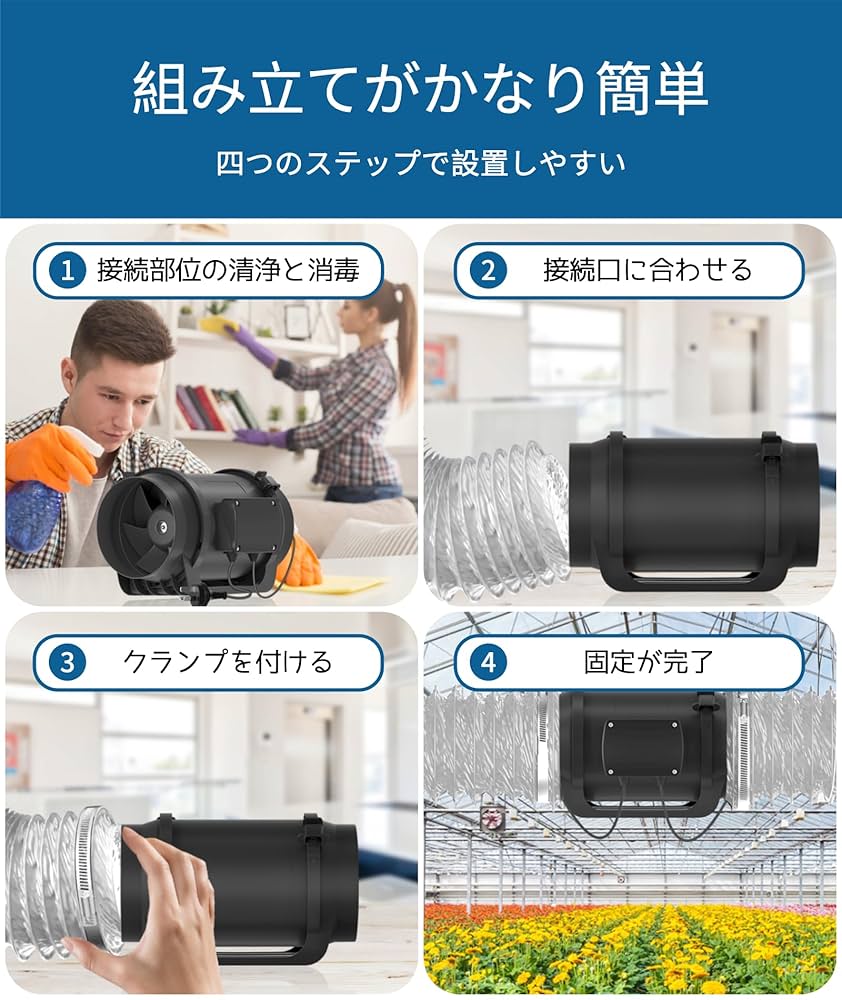 組み立てがかなり簡単

四つのステップで設置しやすい

1 接続部位の清浄と消毒

2 接続口に合わせる

3 クランプを付ける

4 固定が完了