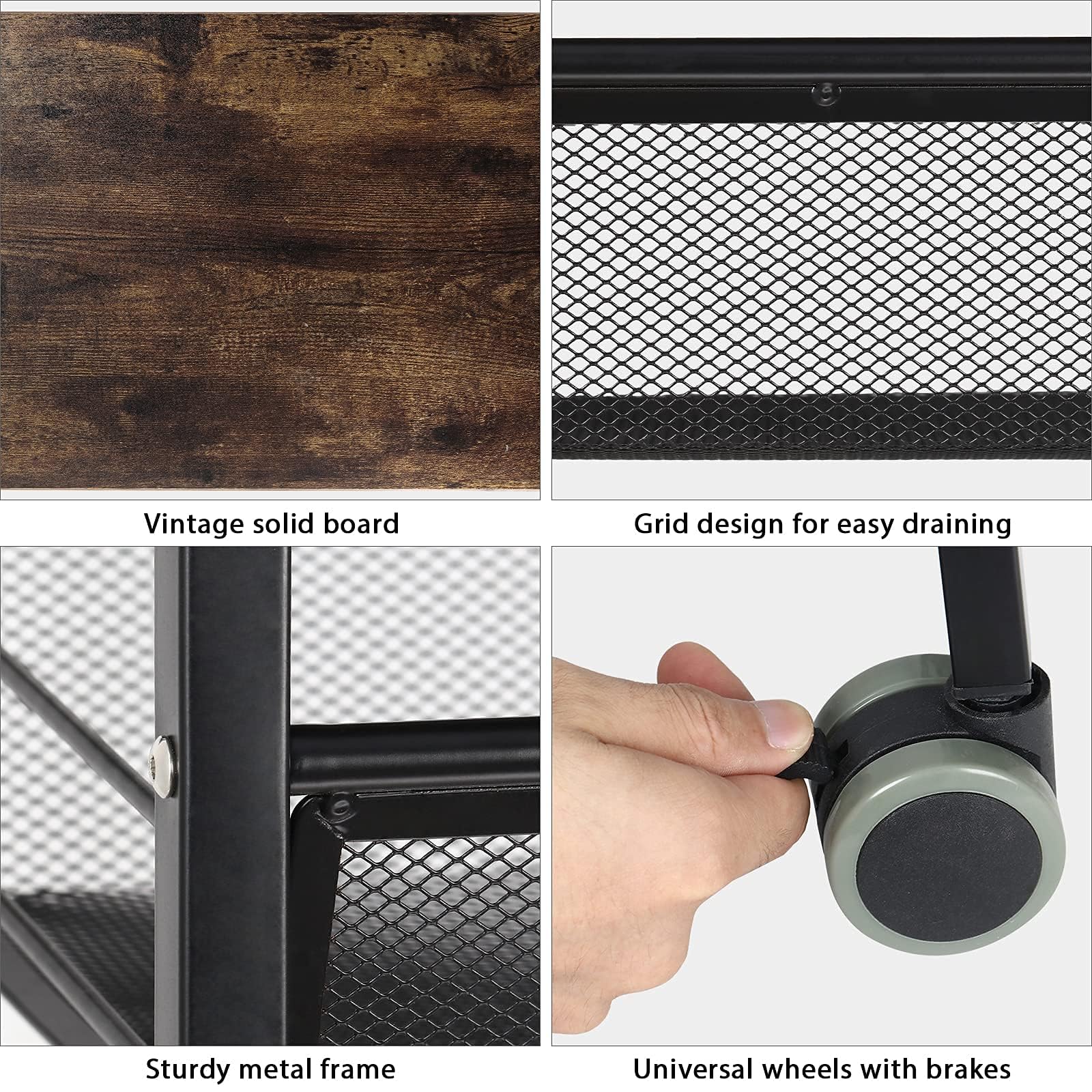 Vintage solid board

Grid design for easy draining

Sturdy metal frame

Universal wheels with brakes