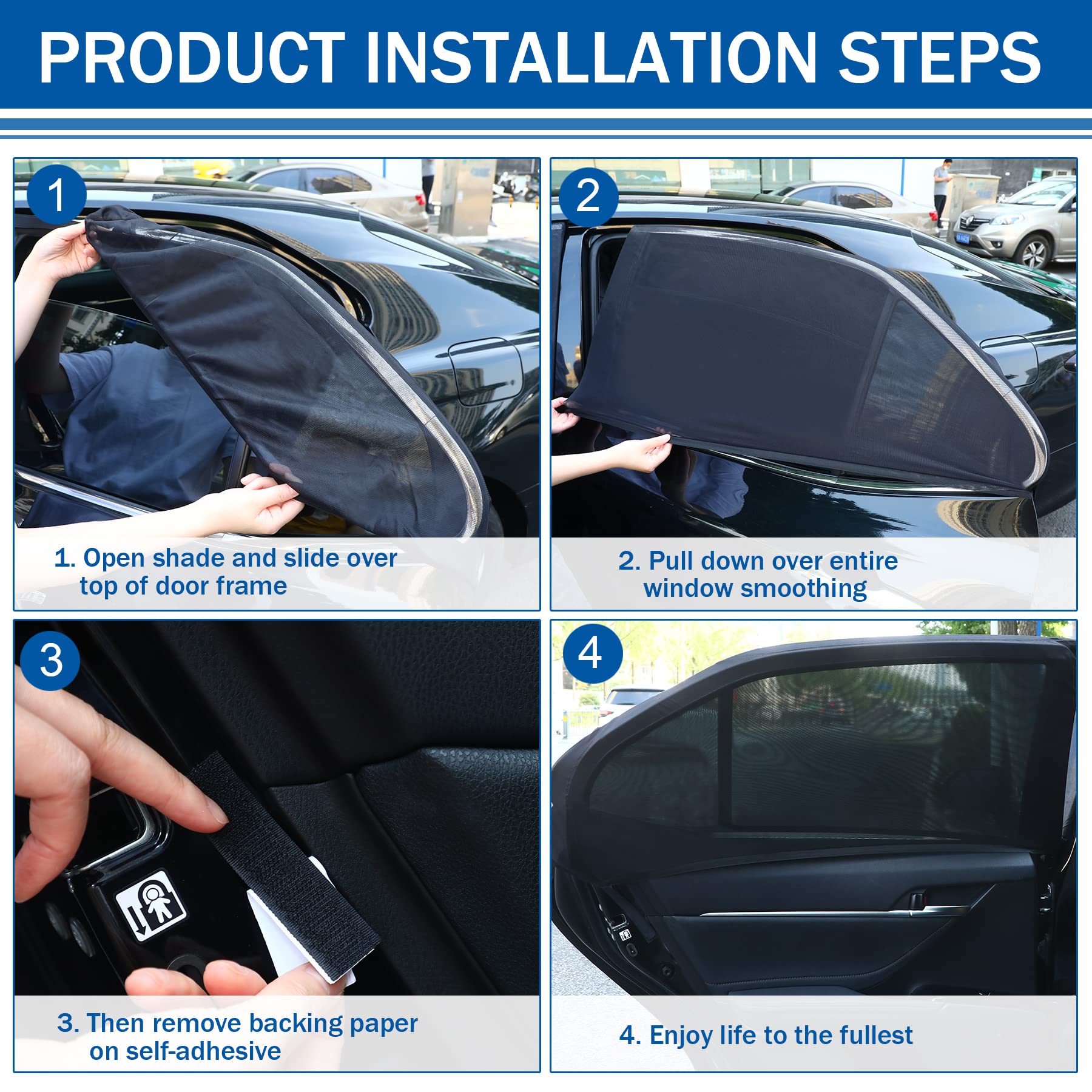 PRODUCT INSTALLATION STEPS

1

1. Open shade and slide over top of door frame

2

2. Pull down over entire window smoothing

3

3. Then remove backing paper on self-adhesive

4

4. Enjoy life to the fullest