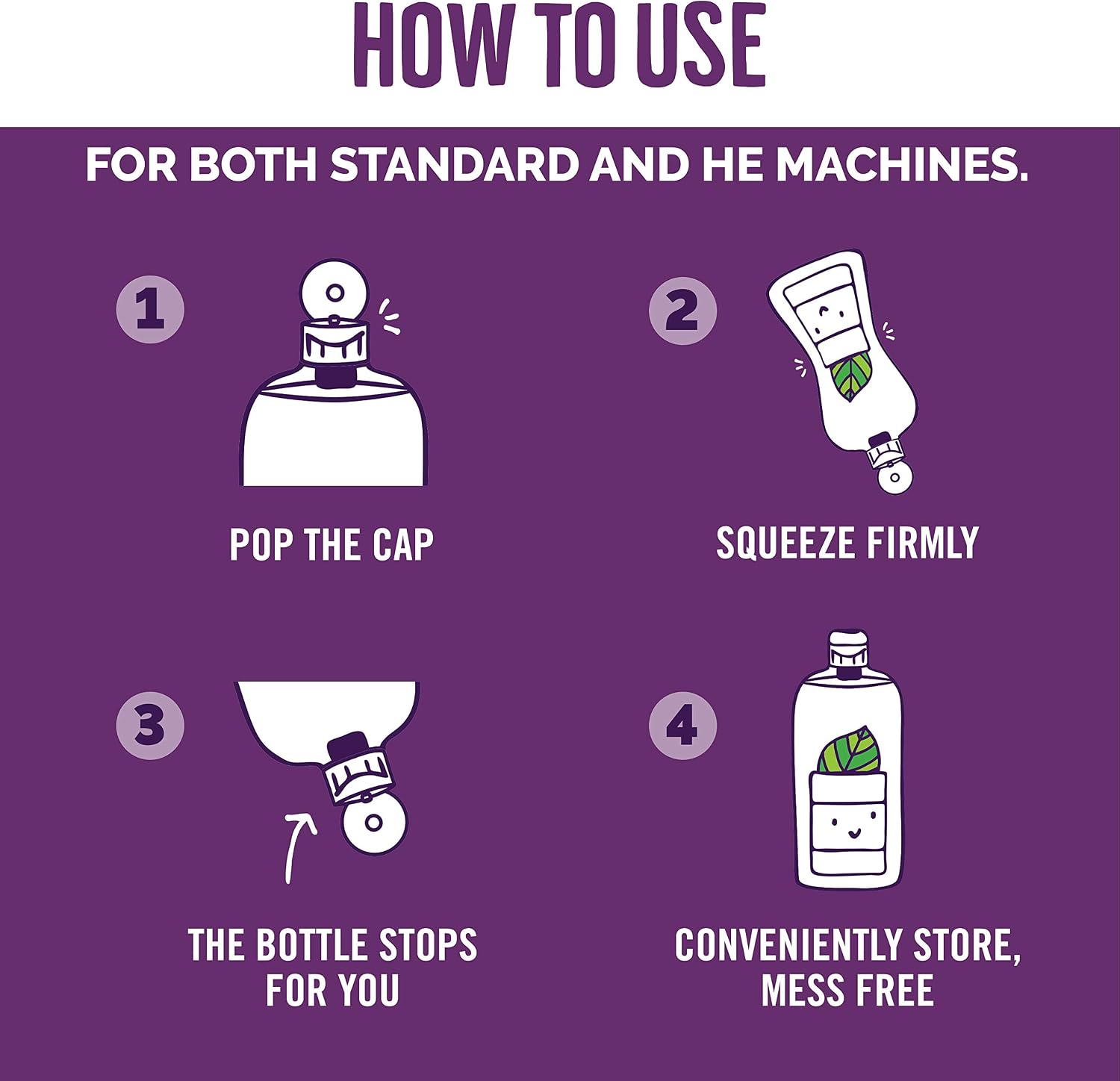 HOW TO USE

FOR BOTH STANDARD AND HE MACHINES.

1

POP THE CAP

2

SQUEEZE FIRMLY

3

THE BOTTLE STOPS FOR YOU

4

CONVENIENTLY STORE, MESS FREE