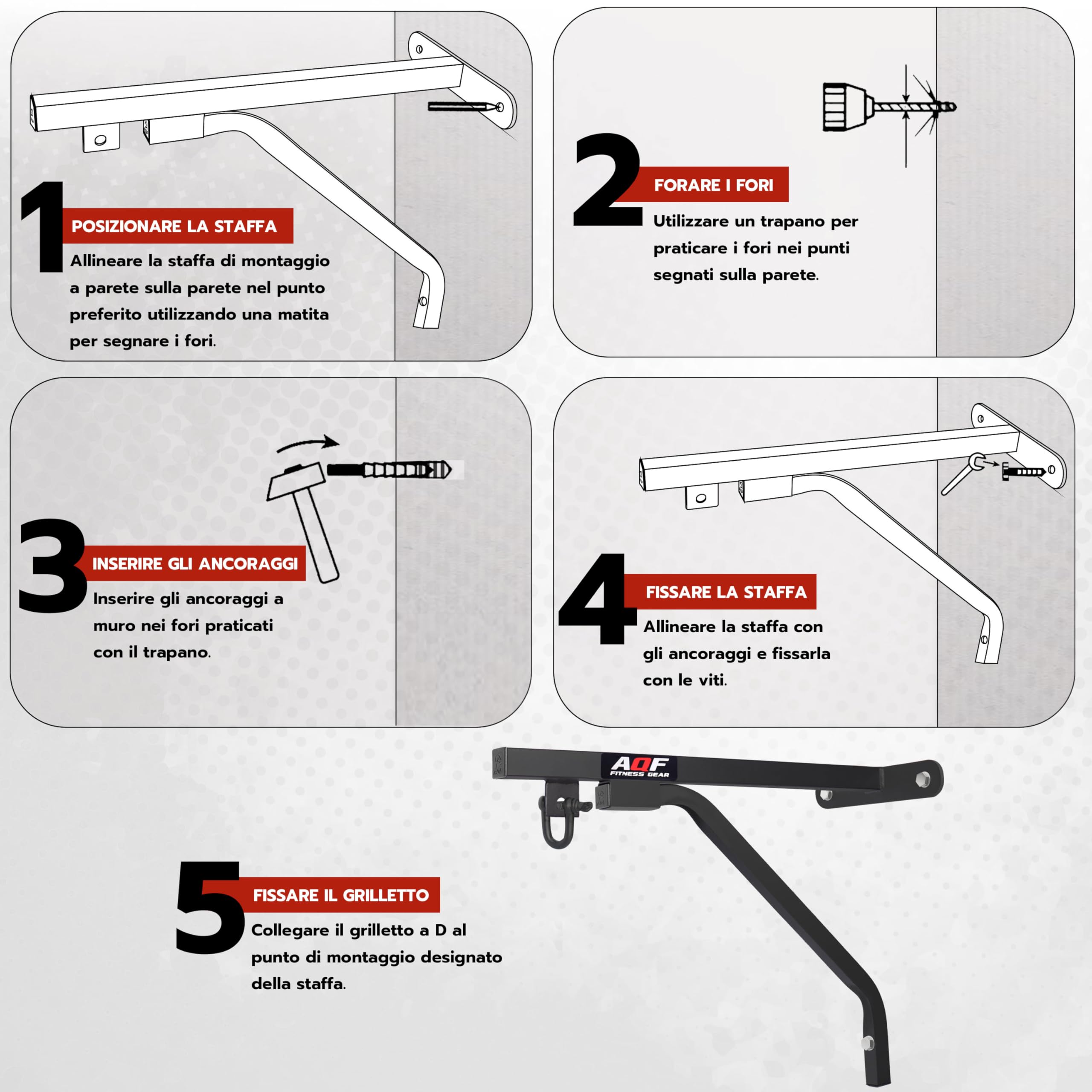 1
POSIZIONARE LA STAFFA
Allineare la staffa di montaggio a parete sulla parete nel punto preferito utilizzando una matita per segnare i fori.

2
FORARE I FORI
Utilizzare un trapano per praticare i fori nei punti segnati sulla parete.

3
INSERIRE GLI ANCORAGGI
Inserire gli ancoraggi a muro nei fori praticati con il trapano.

4
FISSARE LA STAFFA
Allineare la staffa con gli ancoraggi e fissarla con le viti.

AQF
FITNESS GEAR

5
FISSARE IL GRILLETTO
Collegare il grilletto a D al punto di montaggio designato della staffa.