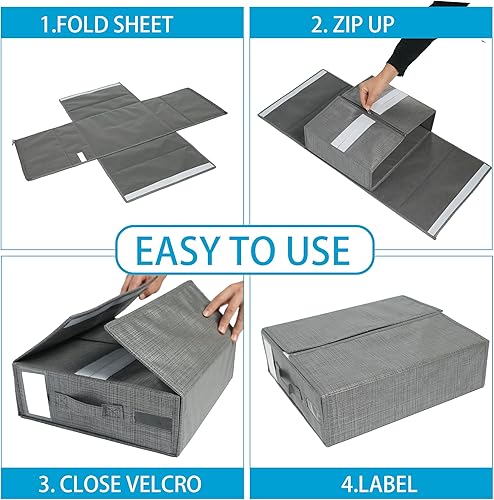 1.FOLD SHEET

2. ZIP UP

EASY TO USE

3. CLOSE VELCRO

4.LABEL