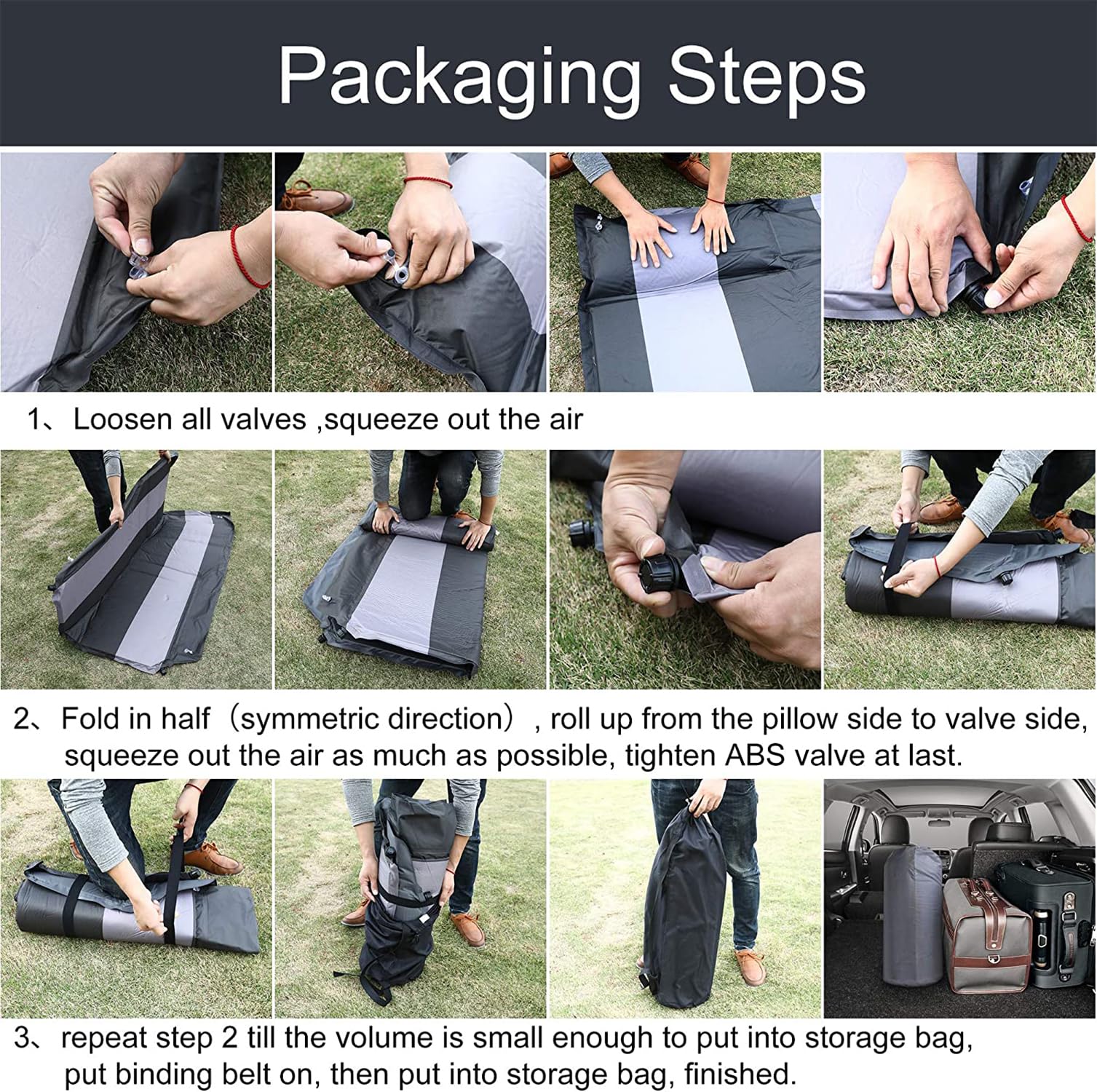 Packaging Steps

1、Loosen all valves ,squeeze out the air

2、Fold in half（symmetric direction）, roll up from the pillow side to valve side, squeeze out the air as much as possible, tighten ABS valve at last.

3、repeat step 2 till the volume is small enough to put into storage bag, put binding belt on, then put into storage bag, finished.