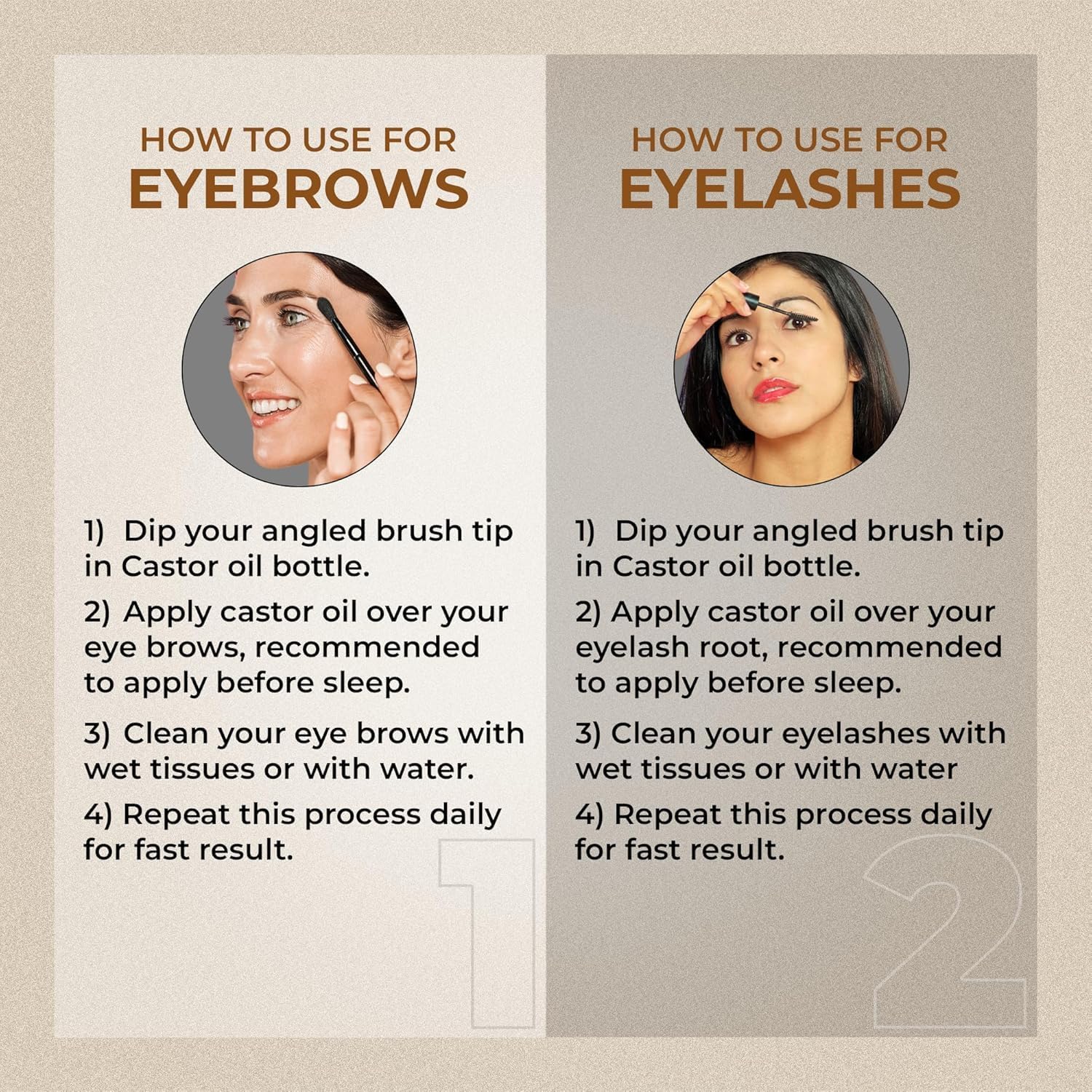 HOW TO USE FOR
EYEBROWS

1) Dip your angled brush tip in Castor oil bottle.

2) Apply castor oil over your eye brows, recommended to apply before sleep.

3) Clean your eye brows with wet tissues or with water.

4) Repeat this process daily for fast result.

1

HOW TO USE FOR
EYELASHES

1) Dip your angled brush tip in Castor oil bottle.

2) Apply castor oil over your eyelash root, recommended to apply before sleep.

3) Clean your eyelashes with wet tissues or with water

4) Repeat this process daily for fast result.

2