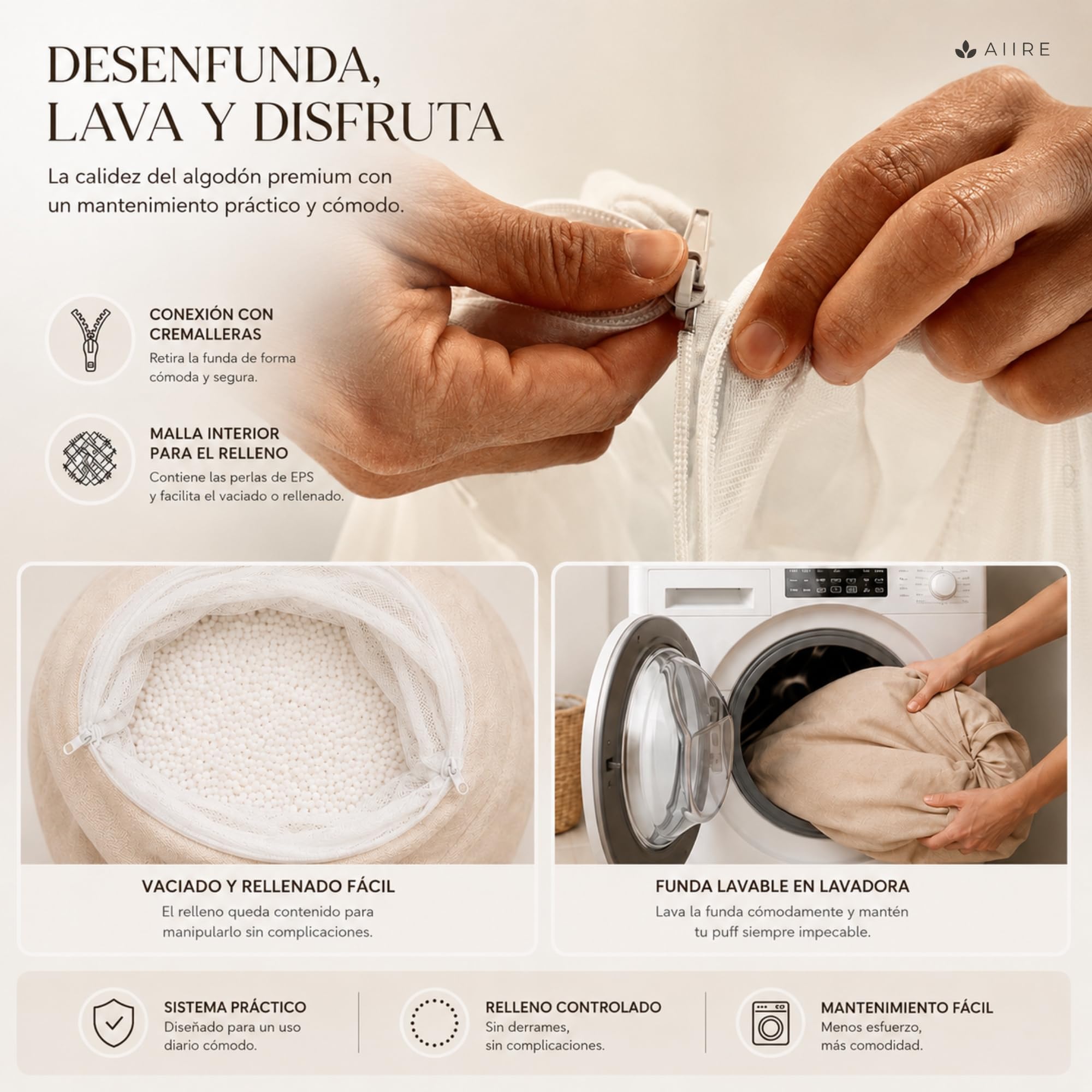 DESENFUNDA, LAVA Y DISFRUTA

AIIRE

La calidez del algodón premium con un mantenimiento práctico y cómodo.

CONEXIÓN CON CREMALLERAS
Retira la funda de forma cómoda y segura.

MALLA INTERIOR PARA EL RELLENO
Contiene las perlas de EPS y facilita el vaciado o rellenado.

VACIADO Y RELLENADO FÁCIL
El relleno queda contenido para manipularlo sin complicaciones.

FUNDA LAVABLE EN LAVADORA
Lava la funda cómodamente y mantén tu puff siempre impecable.

SISTEMA PRÁCTICO
Diseñado para un uso diario cómodo.

RELLENO CONTROLADO
Sin derrames, sin complicaciones.

MANTENIMIENTO FÁCIL
Menos esfuerzo, más comodidad.