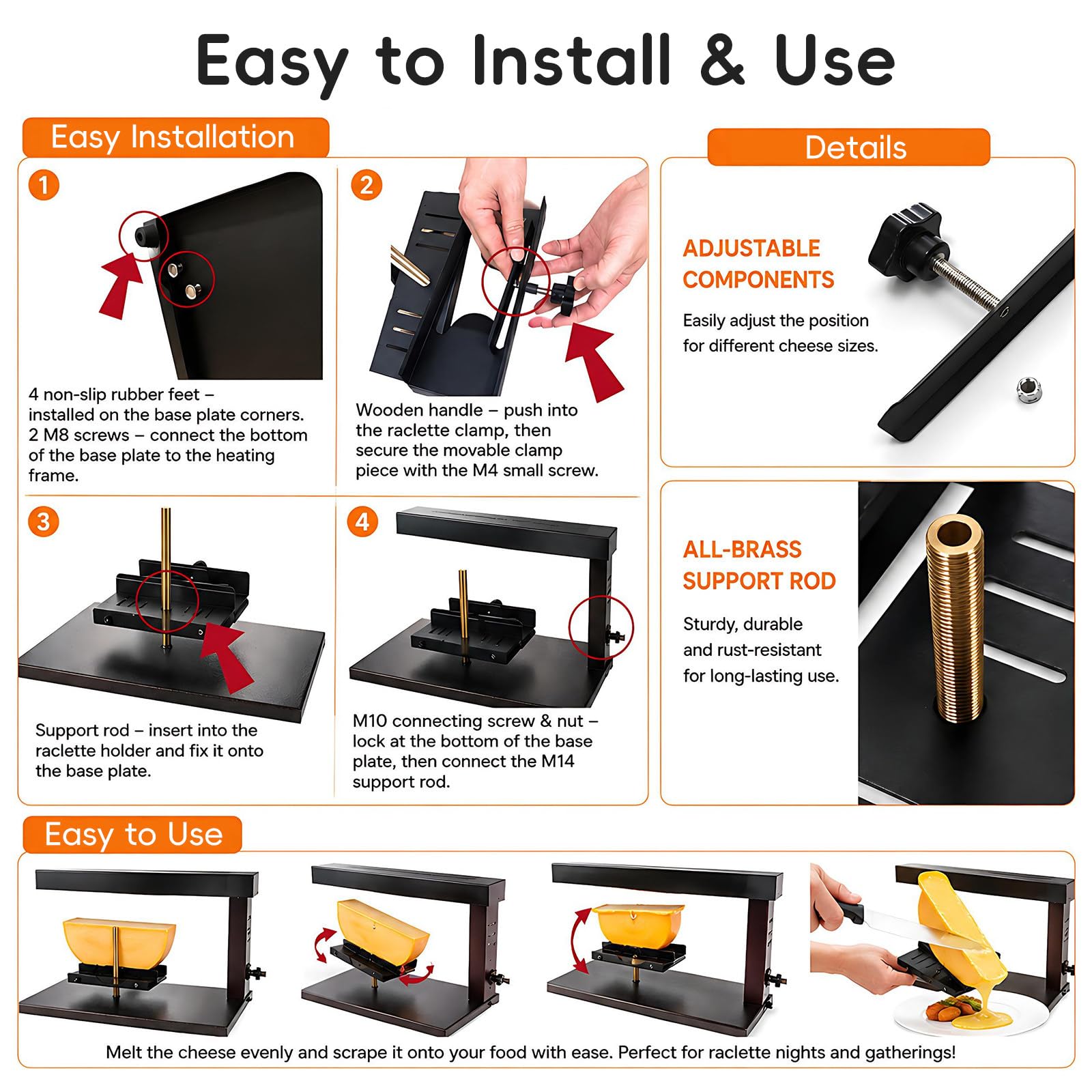 Easy to Install & Use

Easy Installation

1

4 non-slip rubber feet – installed on the base plate corners. 2 M8 screws – connect the bottom of the base plate to the heating frame.

2

Wooden handle – push into the raclette clamp, then secure the movable clamp piece with the M4 small screw.

3

Support rod – insert into the raclette holder and fix it onto the base plate.

4

M10 connecting screw & nut – lock at the bottom of the base plate, then connect the M14 support rod.

Details

ADJUSTABLE COMPONENTS

Easily adjust the position for different cheese sizes.

ALL-BRASS SUPPORT ROD

Sturdy, durable and rust-resistant for long-lasting use.

Easy to Use

Melt the cheese evenly and scrape it onto your food with ease. Perfect for raclette nights and gatherings!