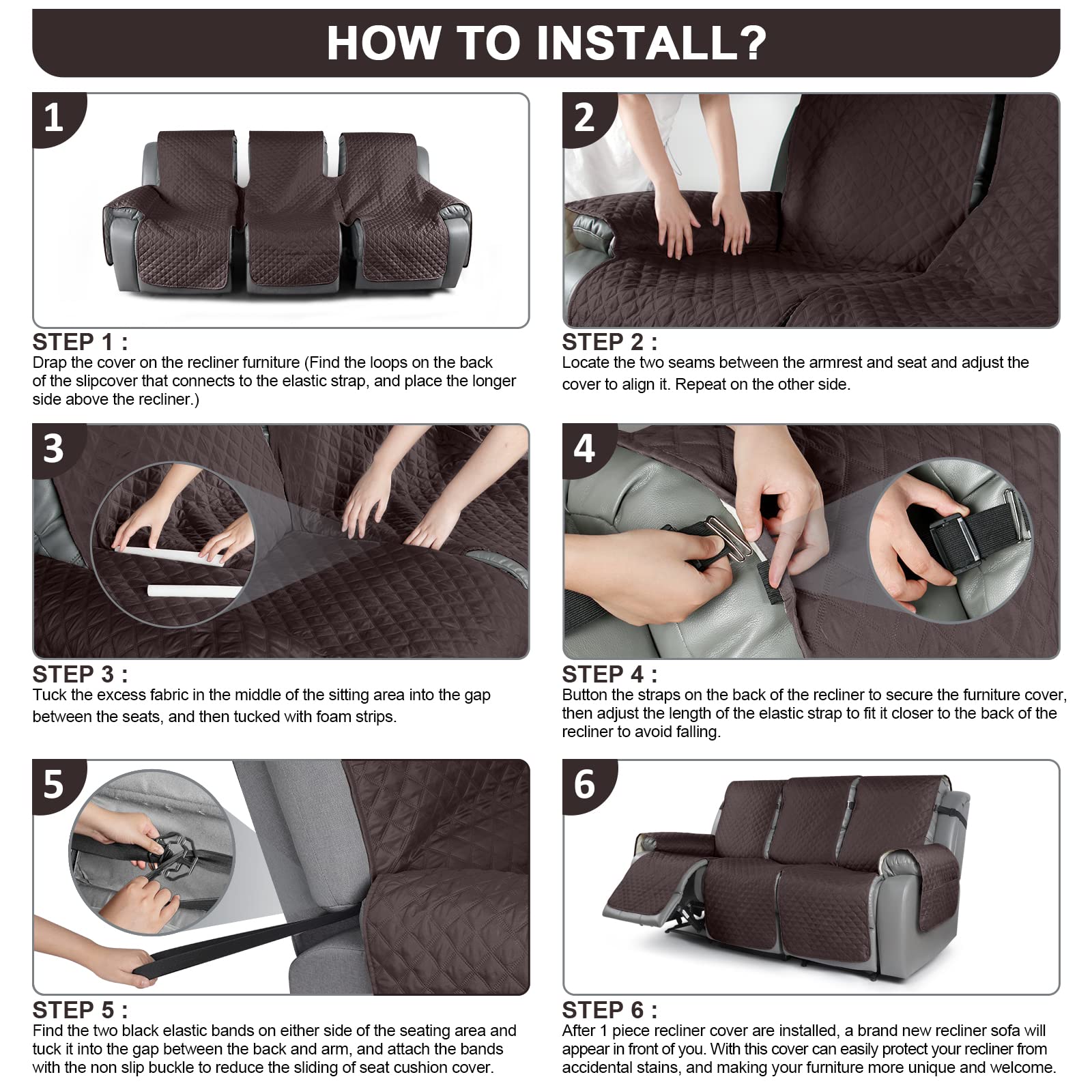 HOW TO INSTALL?

1

STEP 1 :
Drap the cover on the recliner furniture (Find the loops on the back of the slipcover that connects to the elastic strap, and place the longer side above the recliner.)

2

STEP 2 :
Locate the two seams between the armrest and seat and adjust the cover to align it. Repeat on the other side.

3

STEP 3 :
Tuck the excess fabric in the middle of the sitting area into the gap between the seats, and then tucked with foam strips.

4

STEP 4 :
Button the straps on the back of the recliner to secure the furniture cover, then adjust the length of the elastic strap to fit it closer to the back of the recliner to avoid falling.

5

STEP 5 :
Find the two black elastic bands on either side of the seating area and tuck it into the gap between the back and arm, and attach the bands with the non slip buckle to reduce the sliding of seat cushion cover.

6

STEP 6 :
After 1 piece recliner cover are installed, a brand new recliner sofa will appear in front of you. With this cover can easily protect your recliner from accidental stains, and making your furniture more unique and welcome.