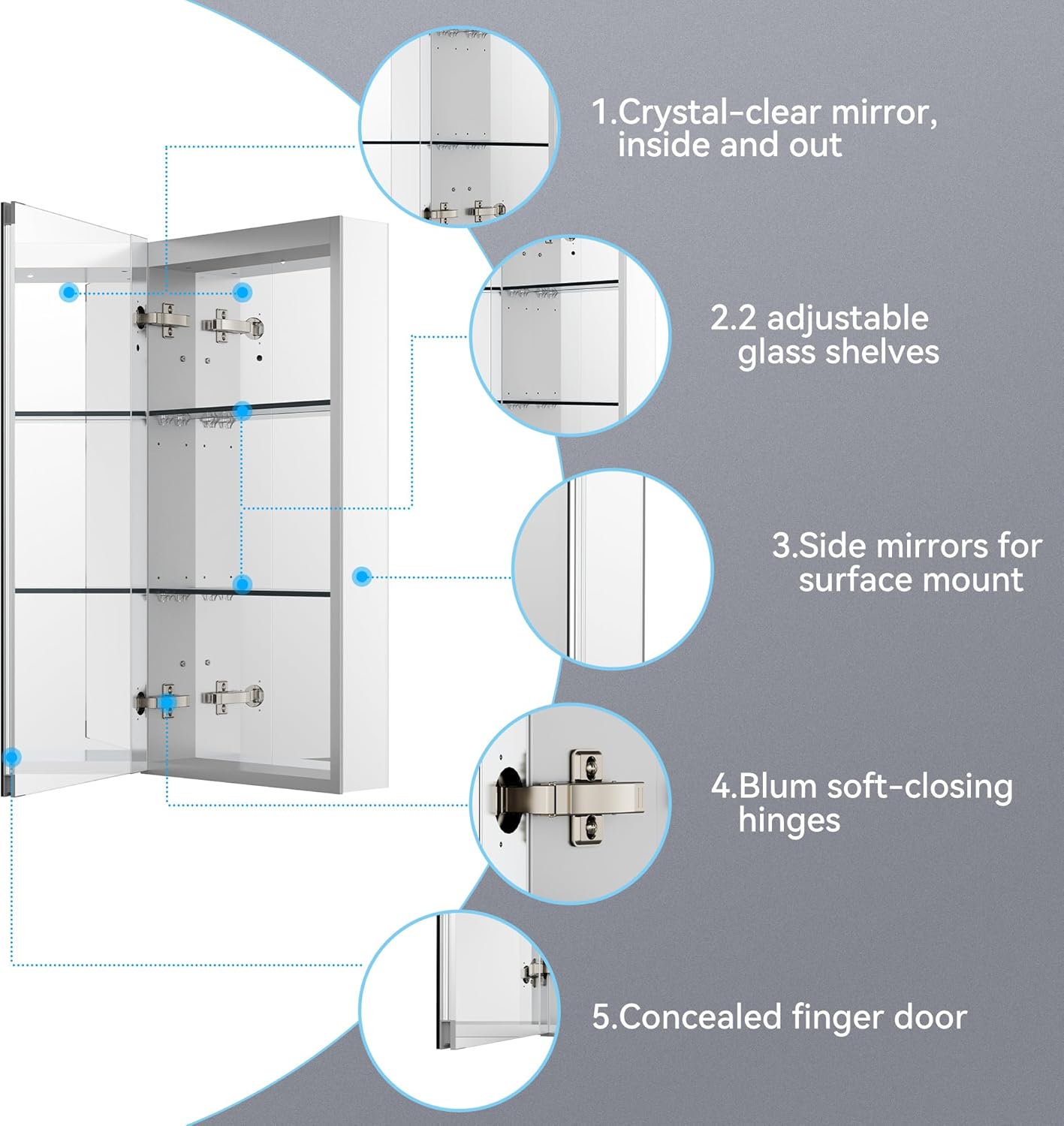 1.Crystal-clear mirror, inside and out

2.2 adjustable glass shelves

3.Side mirrors for surface mount

4.Blum soft-closing hinges

5.Concealed finger door