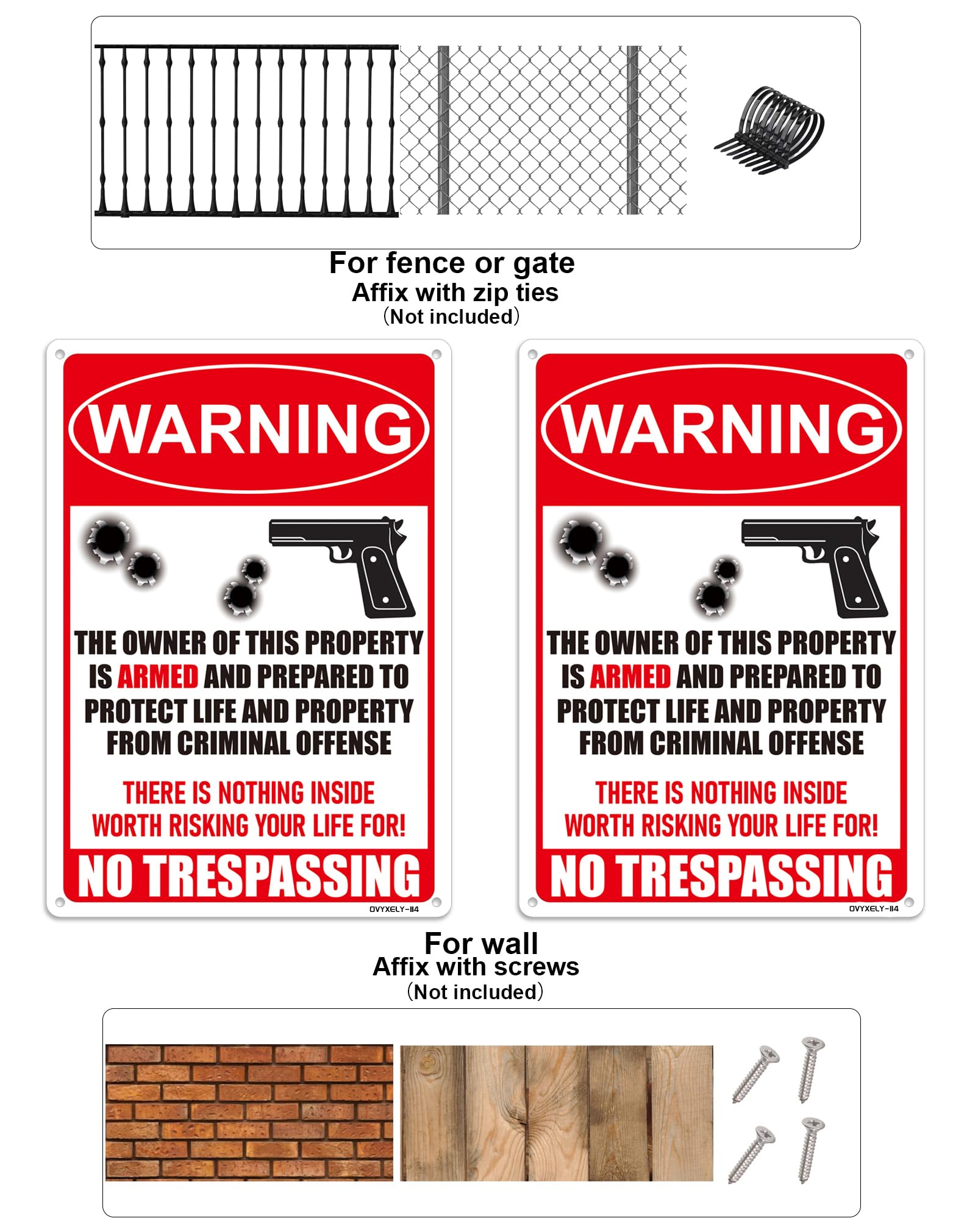 For fence or gate
Affix with zip ties
（Not included）

WARNING

THE OWNER OF THIS PROPERTY IS ARMED AND PREPARED TO PROTECT LIFE AND PROPERTY FROM CRIMINAL OFFENSE

THERE IS NOTHING INSIDE WORTH RISKING YOUR LIFE FOR!

NO TRESPASSING

OVYXELY-114

WARNING

THE OWNER OF THIS PROPERTY IS ARMED AND PREPARED TO PROTECT LIFE AND PROPERTY FROM CRIMINAL OFFENSE

THERE IS NOTHING INSIDE WORTH RISKING YOUR LIFE FOR!

NO TRESPASSING

OVYXELY-114

For wall
Affix with screws
（Not included）