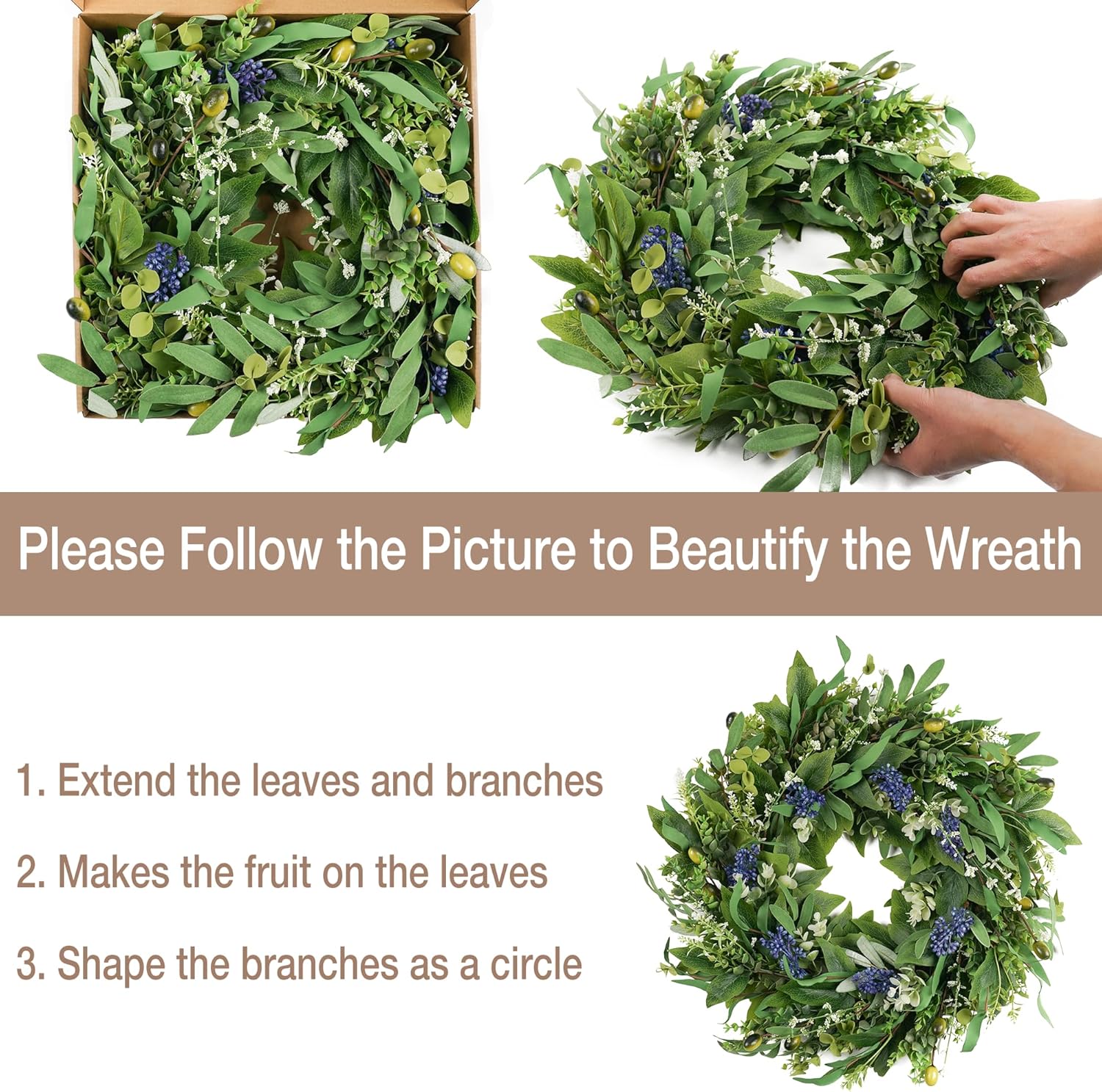 Please Follow the Picture to Beautify the Wreath

1. Extend the leaves and branches

2. Makes the fruit on the leaves

3. Shape the branches as a circle