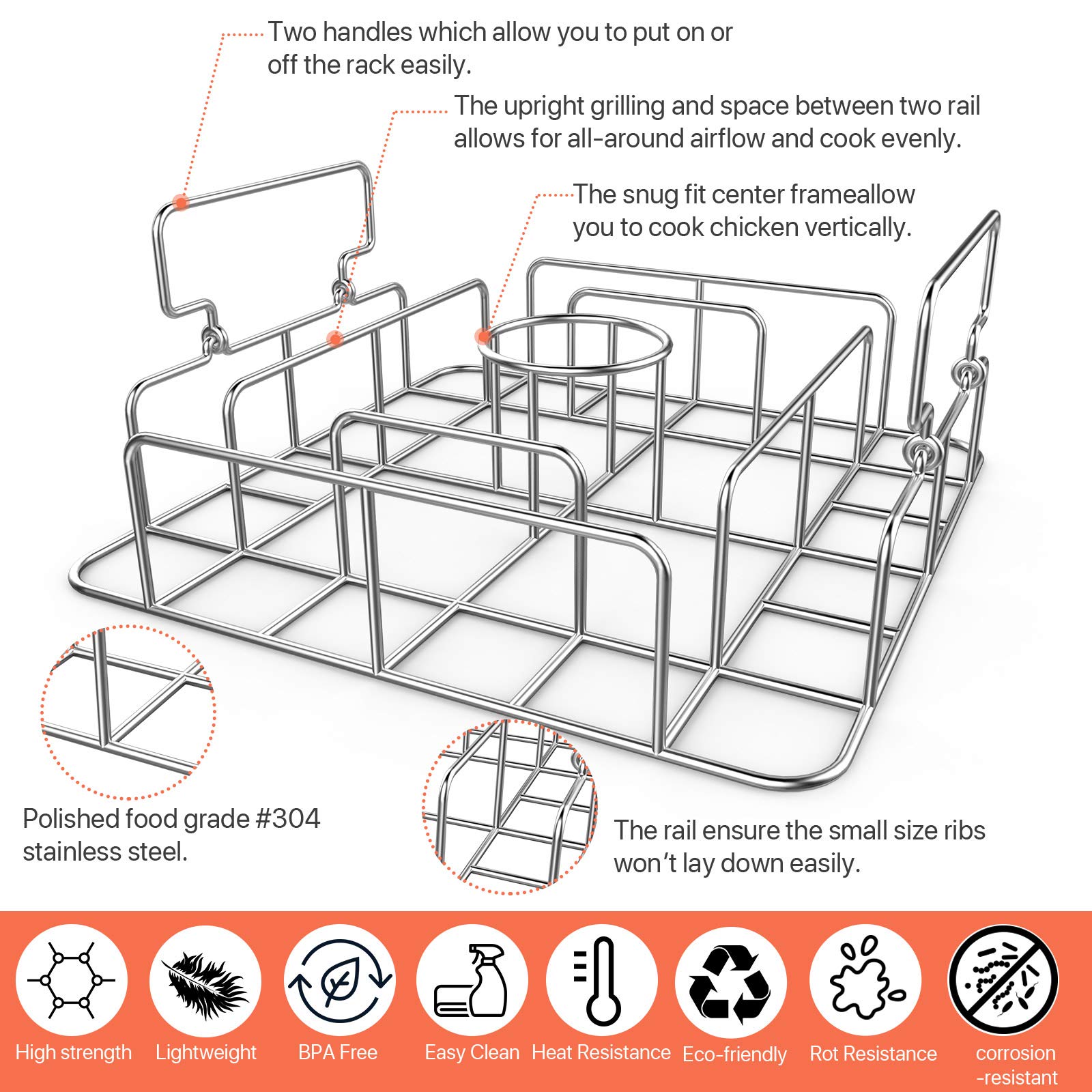 Two handles which allow you to put on or off the rack easily.

The upright grilling and space between two rail allows for all-around airflow and cook evenly.

The snug fit center frameallow you to cook chicken vertically.

Polished food grade #304 stainless steel.

The rail ensure the small size ribs won't lay down easily.

High strength
Lightweight
BPA Free
Easy Clean
Heat Resistance
Eco-friendly
Rot Resistance
corrosion -resistant