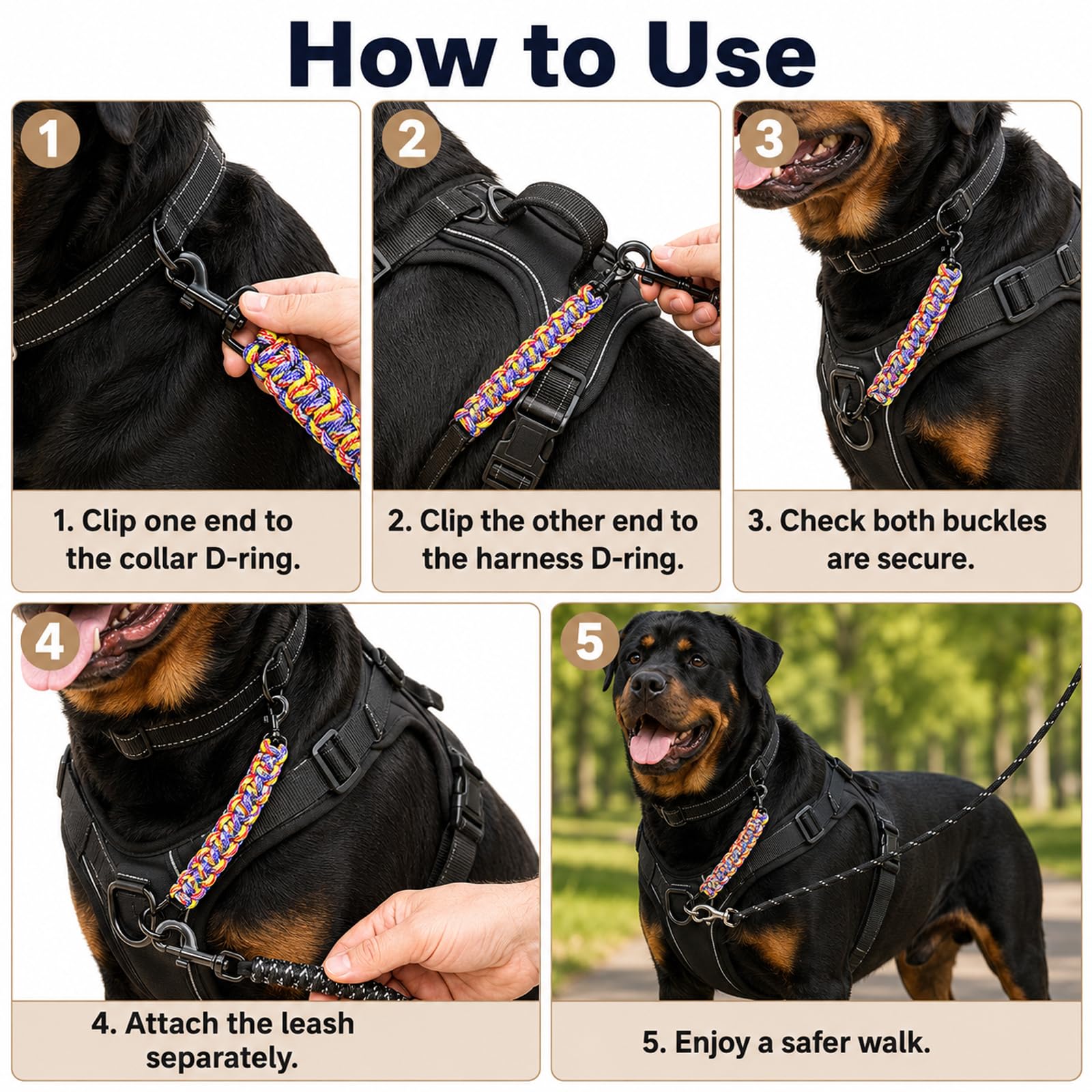 How to Use

1

1. Clip one end to the collar D-ring.

2

2. Clip the other end to the harness D-ring.

3

3. Check both buckles are secure.

4

4. Attach the leash separately.

5

5. Enjoy a safer walk.