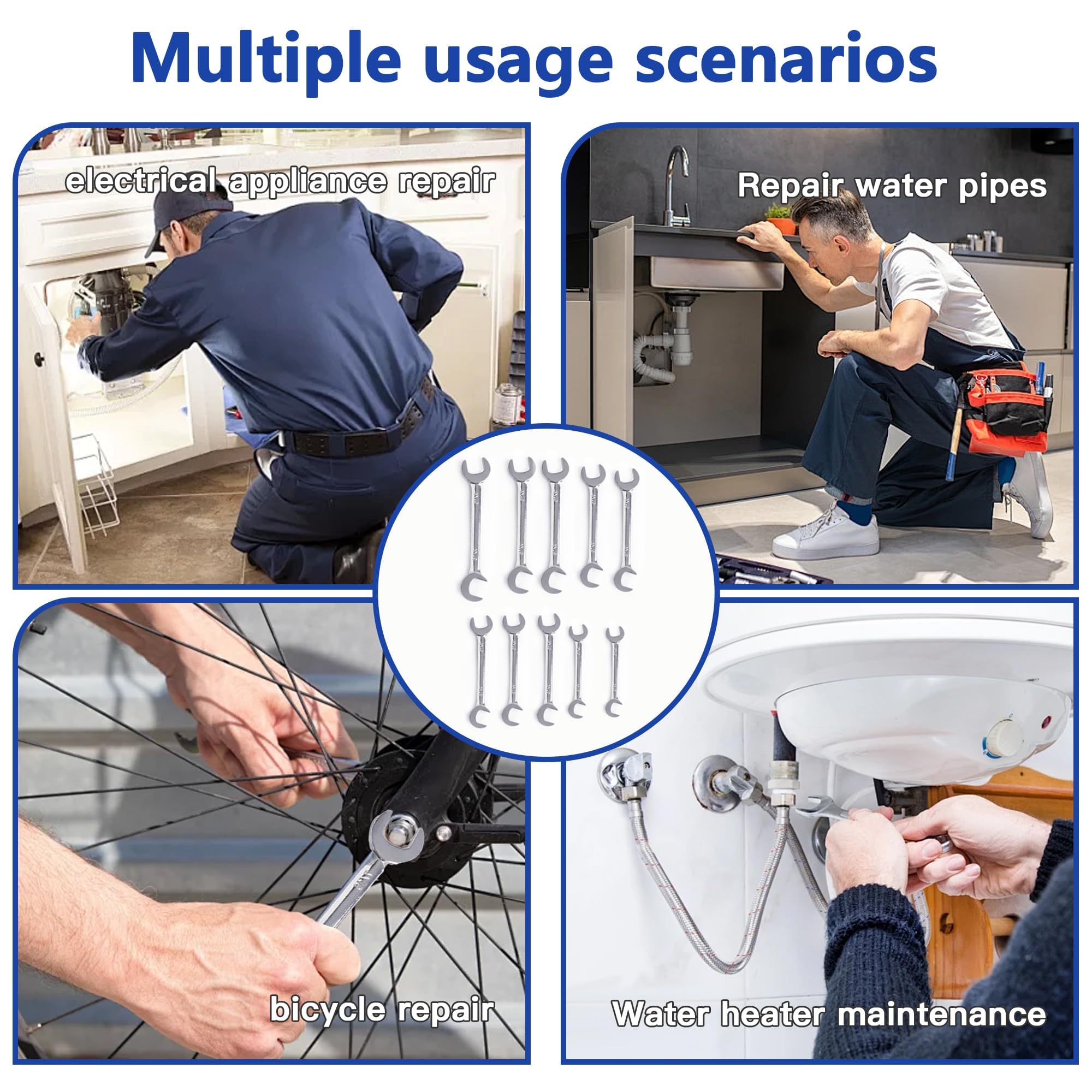 Multiple usage scenarios

electrical appliance repair

Repair water pipes

bicycle repair

Water heater maintenance