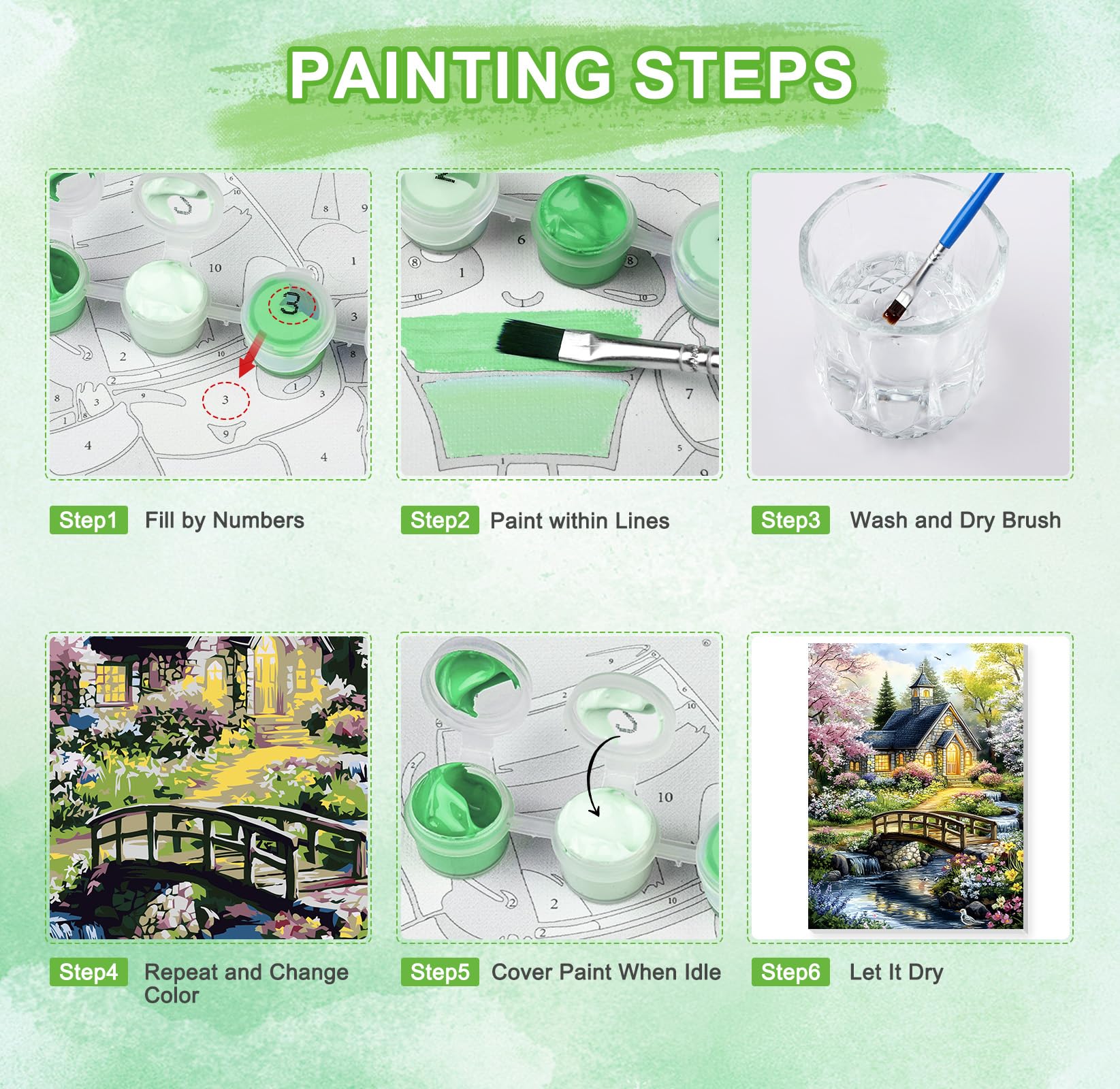 PAINTING STEPS

Step1 Fill by Numbers

Step2 Paint within Lines

Step3 Wash and Dry Brush

Step4 Repeat and Change Color

Step5 Cover Paint When Idle

Step6 Let It Dry