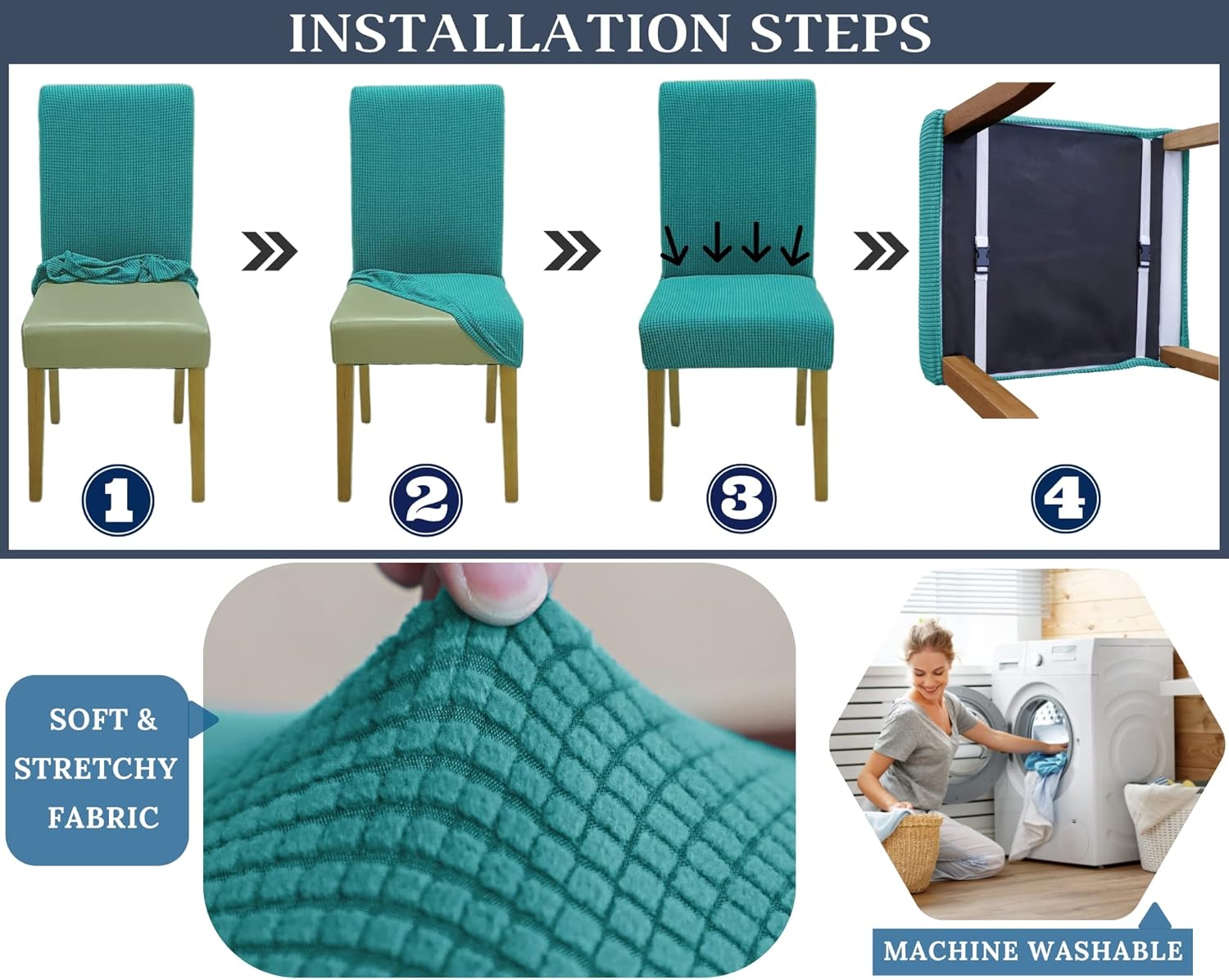 INSTALLATION STEPS

1

2

3

4

SOFT & STRETCHY FABRIC

MACHINE WASHABLE