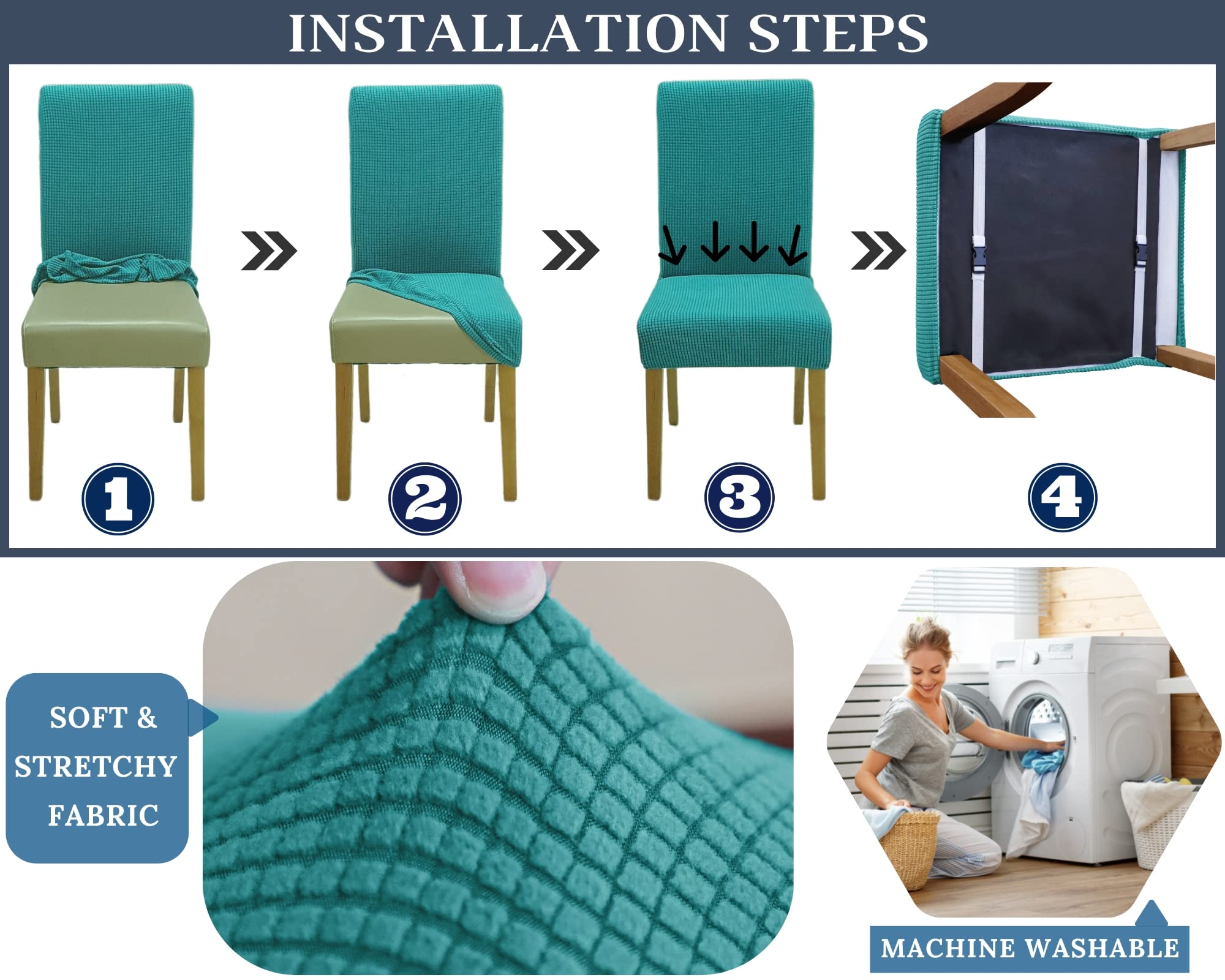 INSTALLATION STEPS

1

2

3

4

SOFT & STRETCHY FABRIC

MACHINE WASHABLE