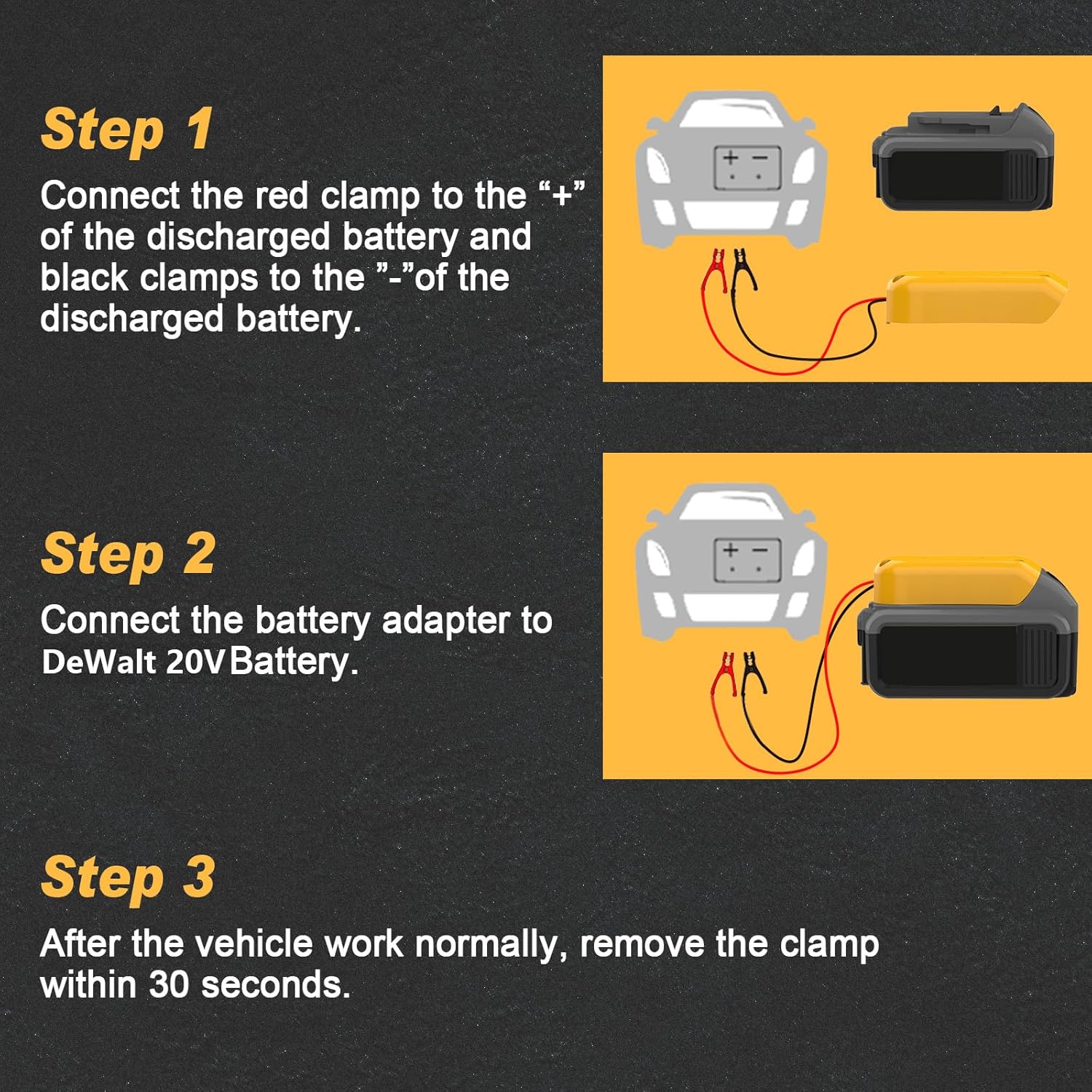 Step 1

Connect the red clamp to the “+” of the discharged battery and black clamps to the ”-”of the discharged battery.

+ −

Step 2

Connect the battery adapter to DeWalt 20V Battery.

+ −

Step 3

After the vehicle work normally, remove the clamp within 30 seconds.