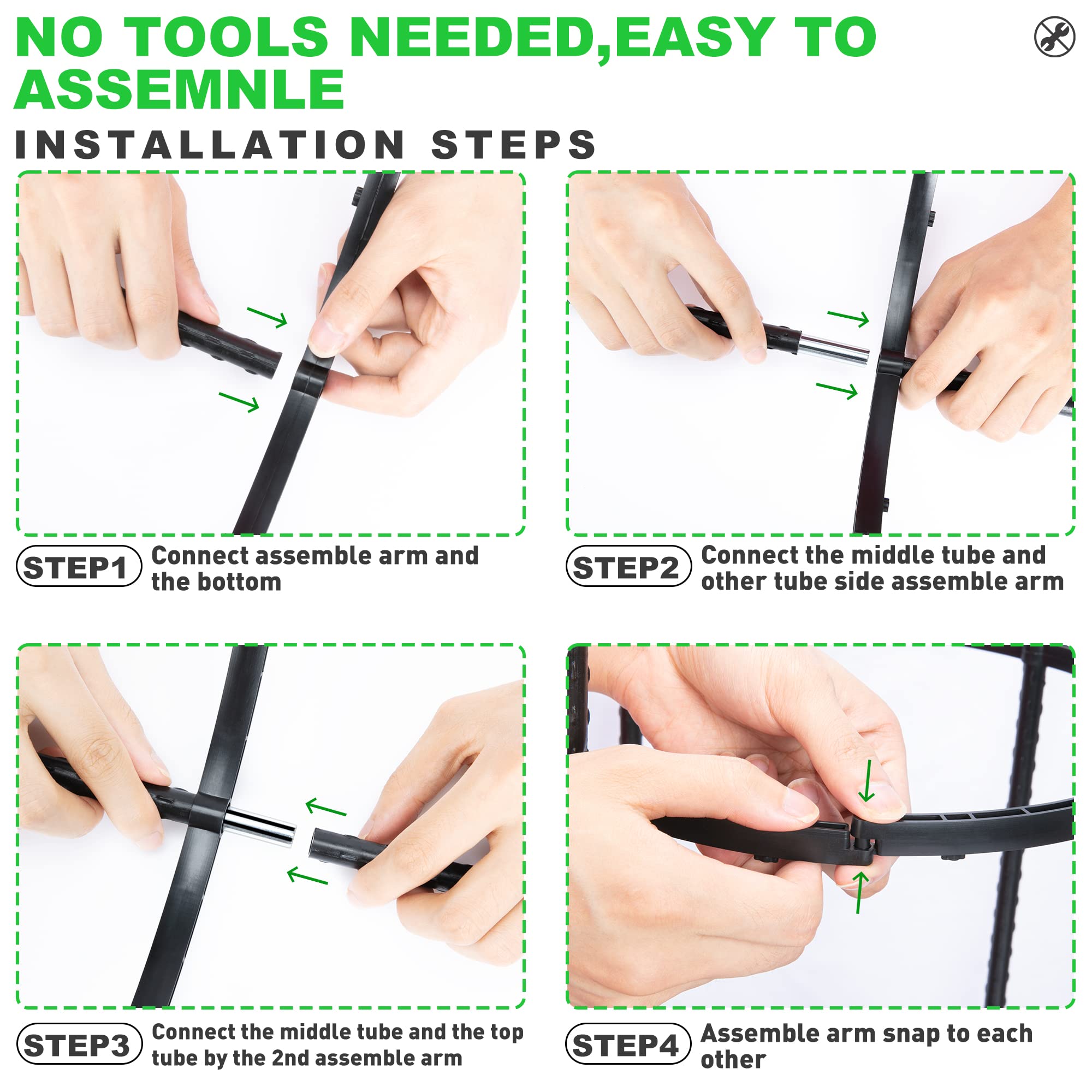 NO TOOLS NEEDED,EASY TO ASSEMNLE

INSTALLATION STEPS

STEP1 Connect assemble arm and the bottom

STEP2 Connect the middle tube and other tube side assemble arm

STEP3 Connect the middle tube and the top tube by the 2nd assemble arm

STEP4 Assemble arm snap to each other