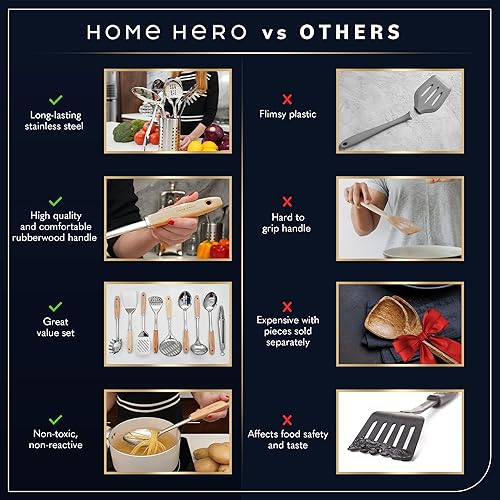 HOME HERO vs OTHERS

Long-lasting stainless steel

High quality and comfortable rubberwood handle

Great value set

Non-toxic, non-reactive

Flimsy plastic

Hard to grip handle

Expensive with pieces sold separately

Affects food safety and taste