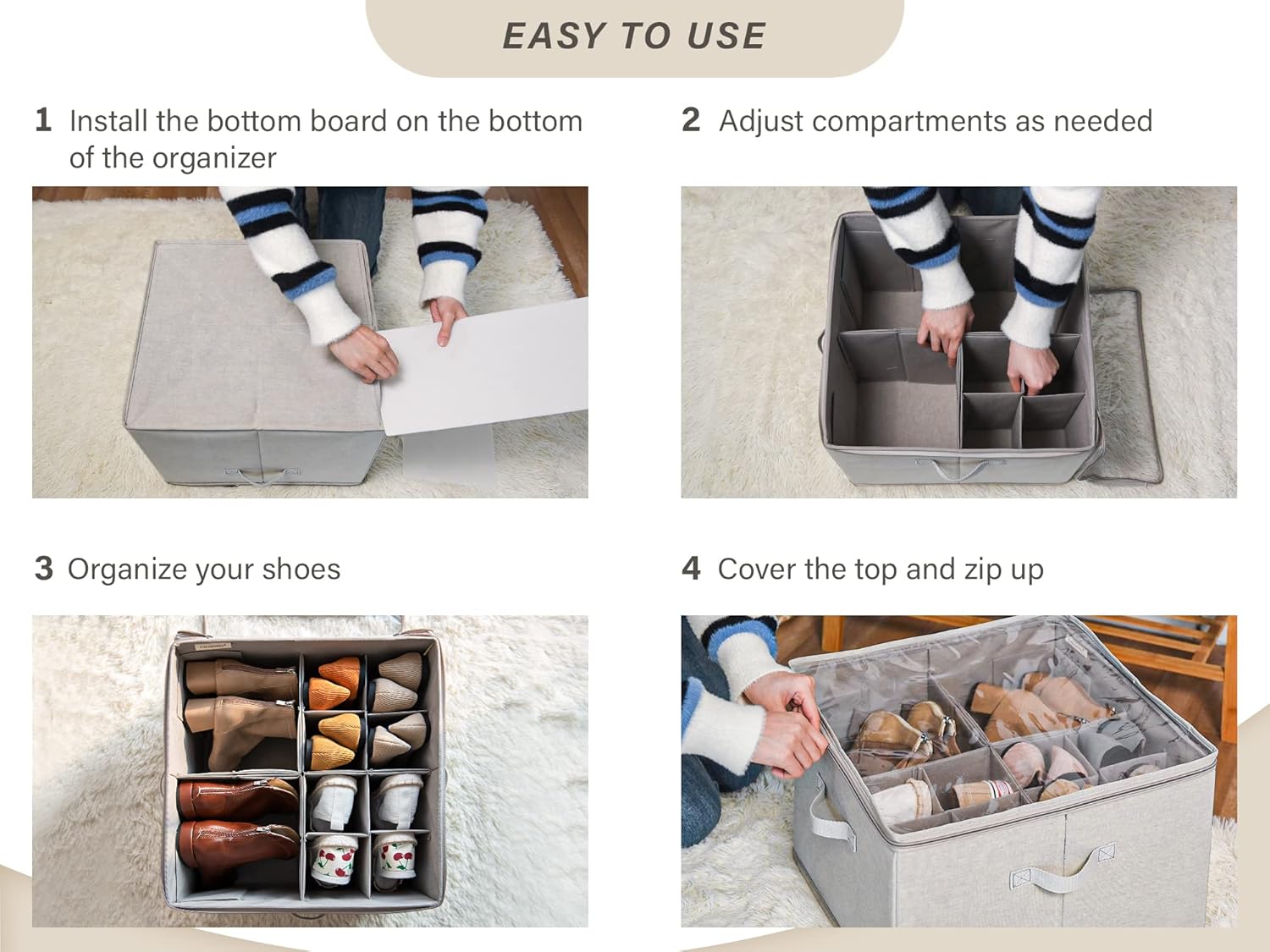 EASY TO USE

1 Install the bottom board on the bottom of the organizer

2 Adjust compartments as needed

3 Organize your shoes

4 Cover the top and zip up